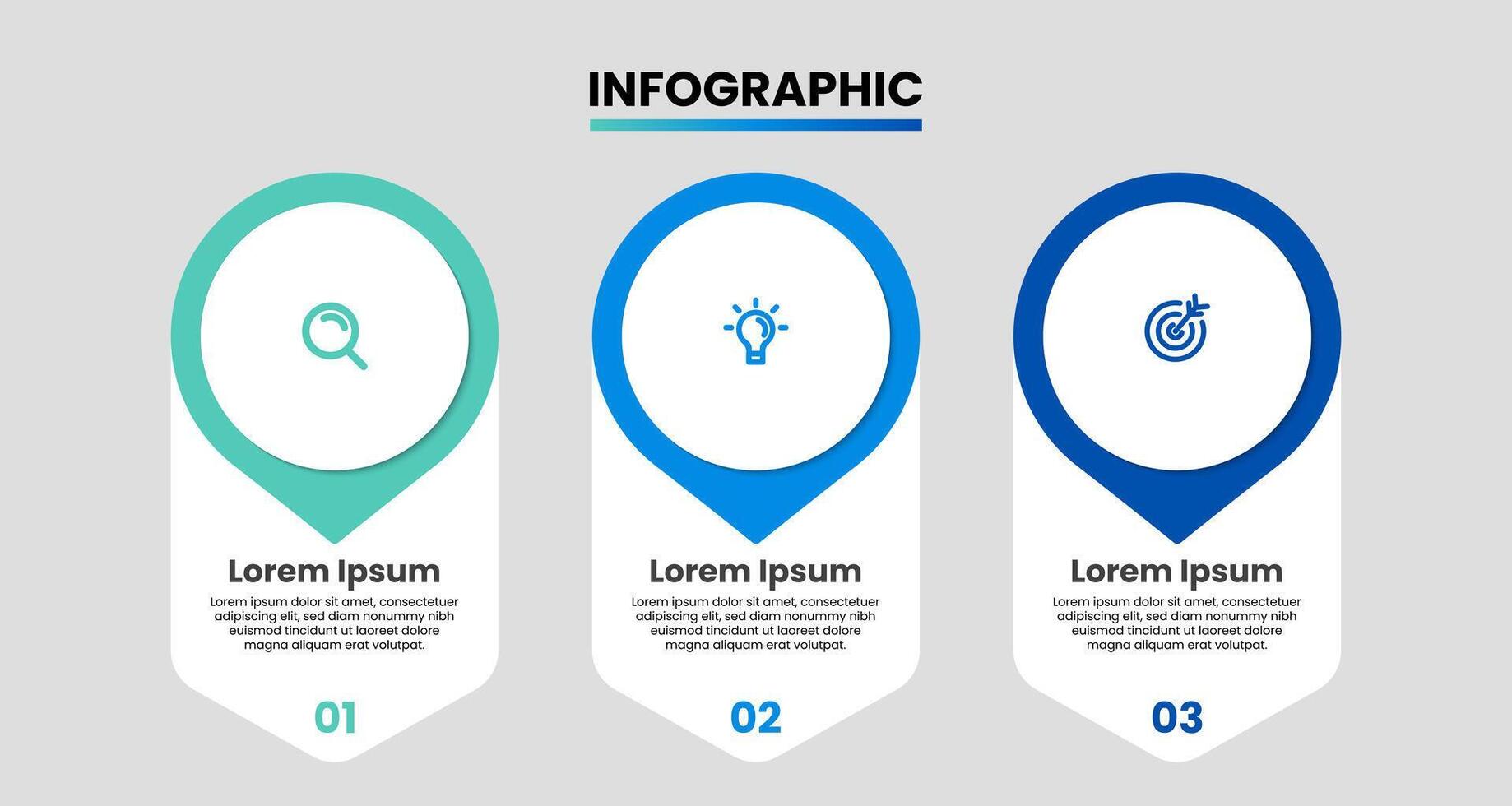 INFOGRAPHIC

Lorem Ipsum

Lorem ipsum dolor sit amet, consectetuer adipiscing elit, sed diam nonummy nibh euismod tincidunt ut laoreet dolore magna aliquam erat volutpat.

01

Lorem Ipsum

Lorem ipsum dolor sit amet, consectetuer adipiscing elit, sed diam nonummy nibh euismod tincidunt ut laoreet dolore magna aliquam erat volutpat.

02

Lorem Ipsum

Lorem ipsum dolor sit amet, consectetuer adipiscing elit, sed diam nonummy nibh euismod tincidunt ut laoreet dolore magna aliquam erat volutpat.

03