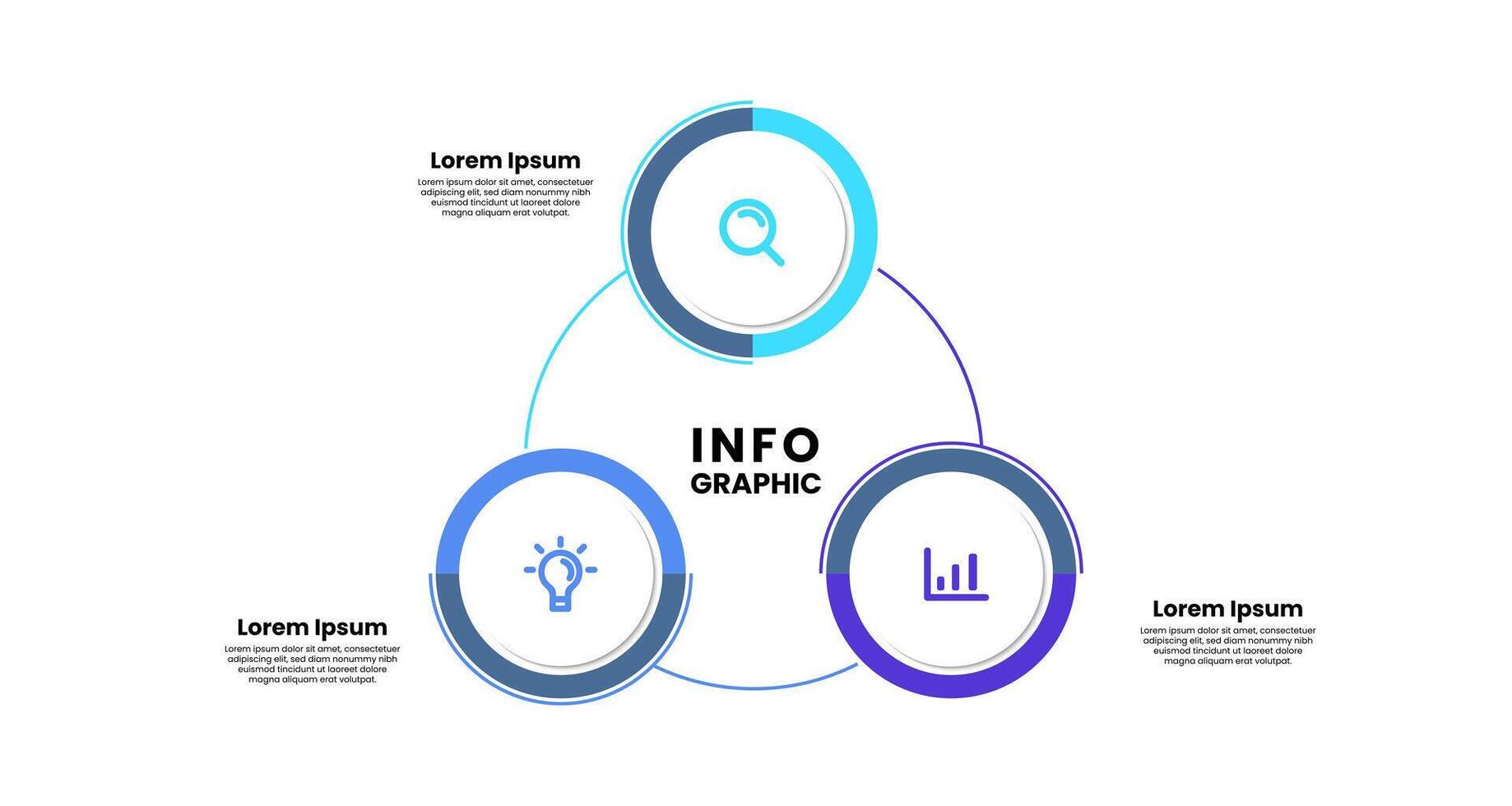 Lorem Ipsum

Lorem ipsum dolor sit amet, consectetuer adipiscing elit, sed diam nonummy nibh euismod tincidunt ut laoreet dolore magna aliquam erat volutpat.

INFO
GRAPHIC

Lorem Ipsum

Lorem ipsum dolor sit amet, consectetuer adipiscing elit, sed diam nonummy nibh euismod tincidunt ut laoreet dolore magna aliquam erat volutpat.

Lorem Ipsum

Lorem ipsum dolor sit amet, consectetuer adipiscing elit, sed diam nonummy nibh euismod tincidunt ut laoreet dolore magna aliquam erat volutpat.