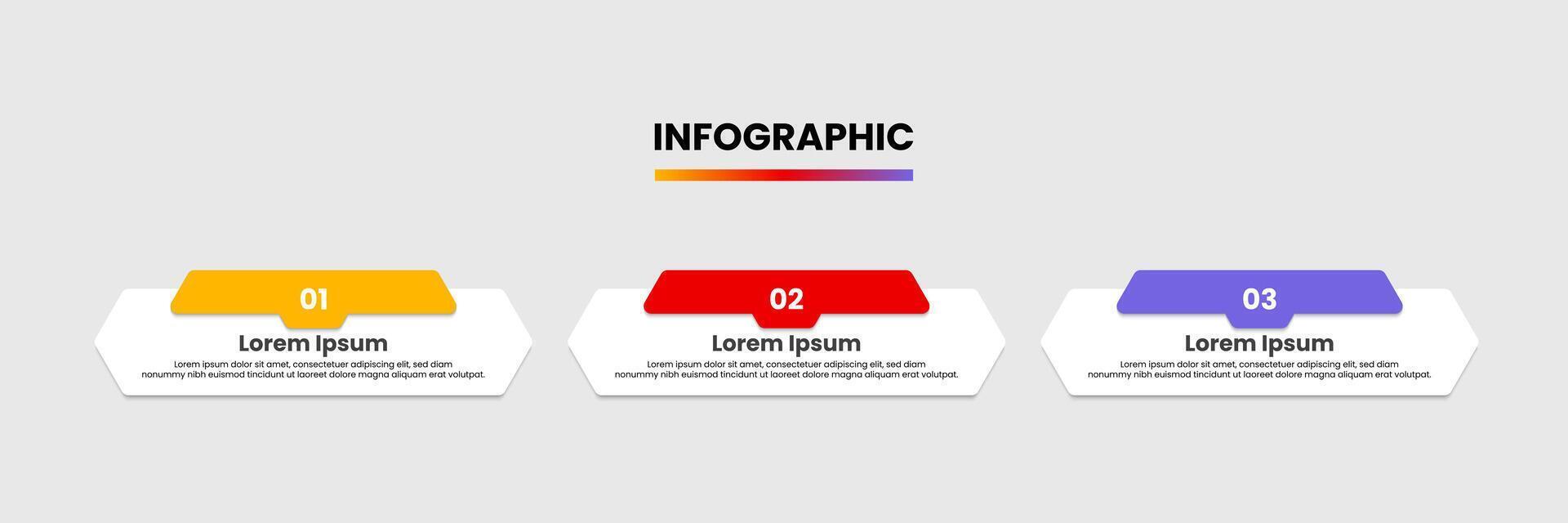 INFOGRAPHIC

01
Lorem Ipsum
Lorem ipsum dolor sit amet, consectetuer adipiscing elit, sed diam nonummy nibh euismod tincidunt ut laoreet dolore magna aliquam erat volutpat.

02
Lorem Ipsum
Lorem ipsum dolor sit amet, consectetuer adipiscing elit, sed diam nonummy nibh euismod tincidunt ut laoreet dolore magna aliquam erat volutpat.

03
Lorem Ipsum
Lorem ipsum dolor sit amet, consectetuer adipiscing elit, sed diam nonummy nibh euismod tincidunt ut laoreet dolore magna aliquam erat volutpat.