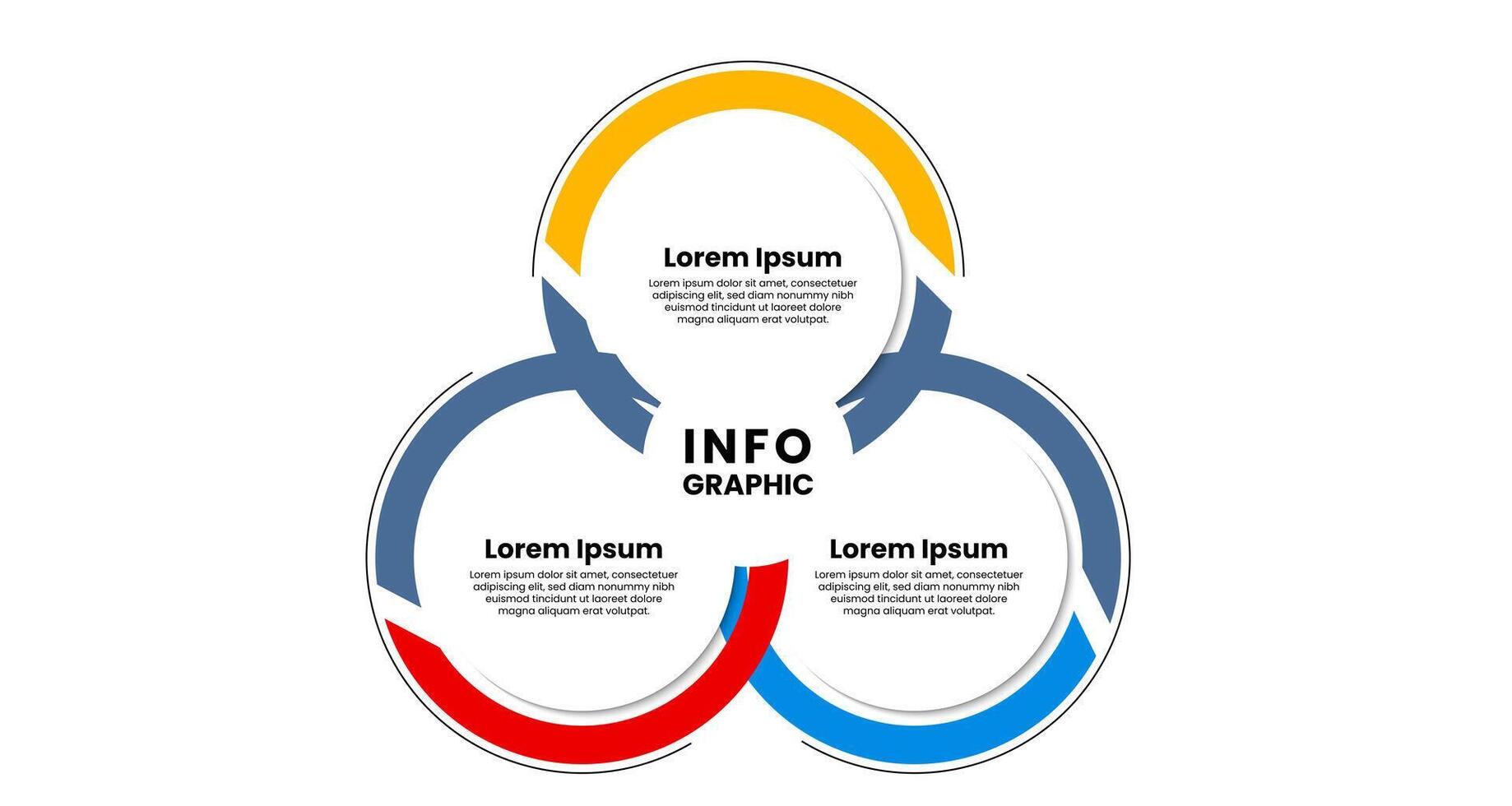 Lorem Ipsum

Lorem ipsum dolor sit amet, consectetuer adipiscing elit, sed diam nonummy nibh euismod tincidunt ut laoreet dolore magna aliquam erat volutpat.

INFO
GRAPHIC

Lorem Ipsum

Lorem ipsum dolor sit amet, consectetuer adipiscing elit, sed diam nonummy nibh euismod tincidunt ut laoreet dolore magna aliquam erat volutpat.

Lorem Ipsum

Lorem ipsum dolor sit amet, consectetuer adipiscing elit, sed diam nonummy nibh euismod tincidunt ut laoreet dolore magna aliquam erat volutpat.