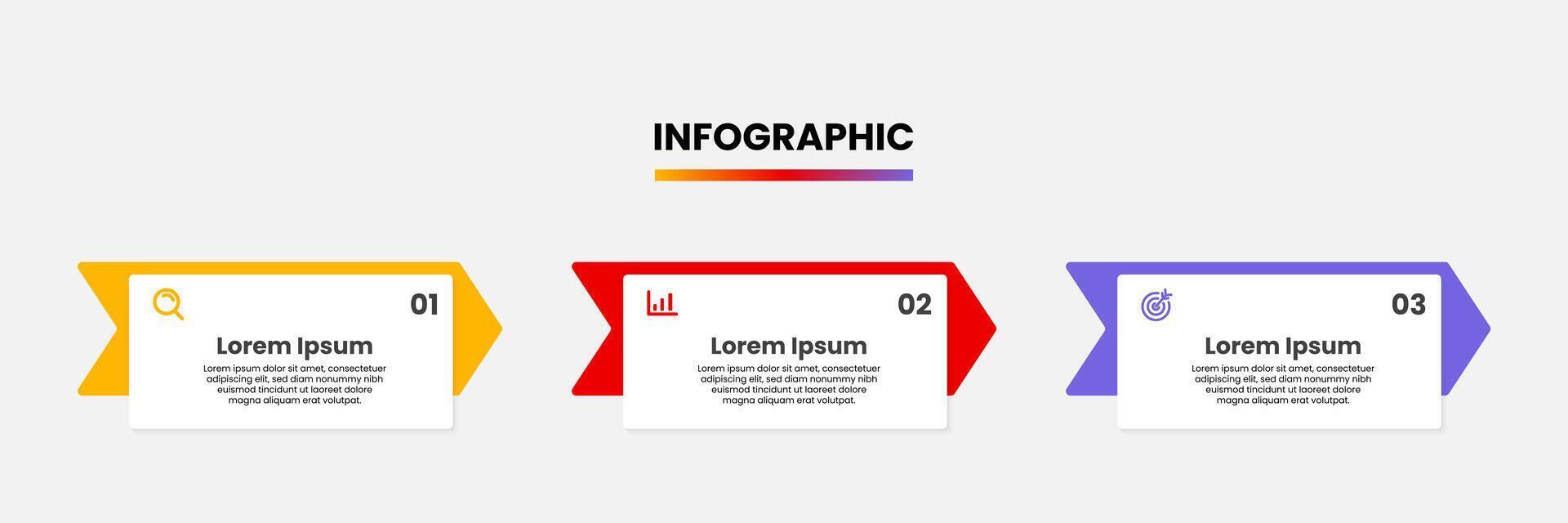 INFOGRAPHIC

01

Lorem Ipsum

Lorem ipsum dolor sit amet, consectetuer adipiscing elit, sed diam nonummy nibh euismod tincidunt ut laoreet dolore magna aliquam erat volutpat.

02

Lorem Ipsum

Lorem ipsum dolor sit amet, consectetuer adipiscing elit, sed diam nonummy nibh euismod tincidunt ut laoreet dolore magna aliquam erat volutpat.

03

Lorem Ipsum

Lorem ipsum dolor sit amet, consectetuer adipiscing elit, sed diam nonummy nibh euismod tincidunt ut laoreet dolore magna aliquam erat volutpat.