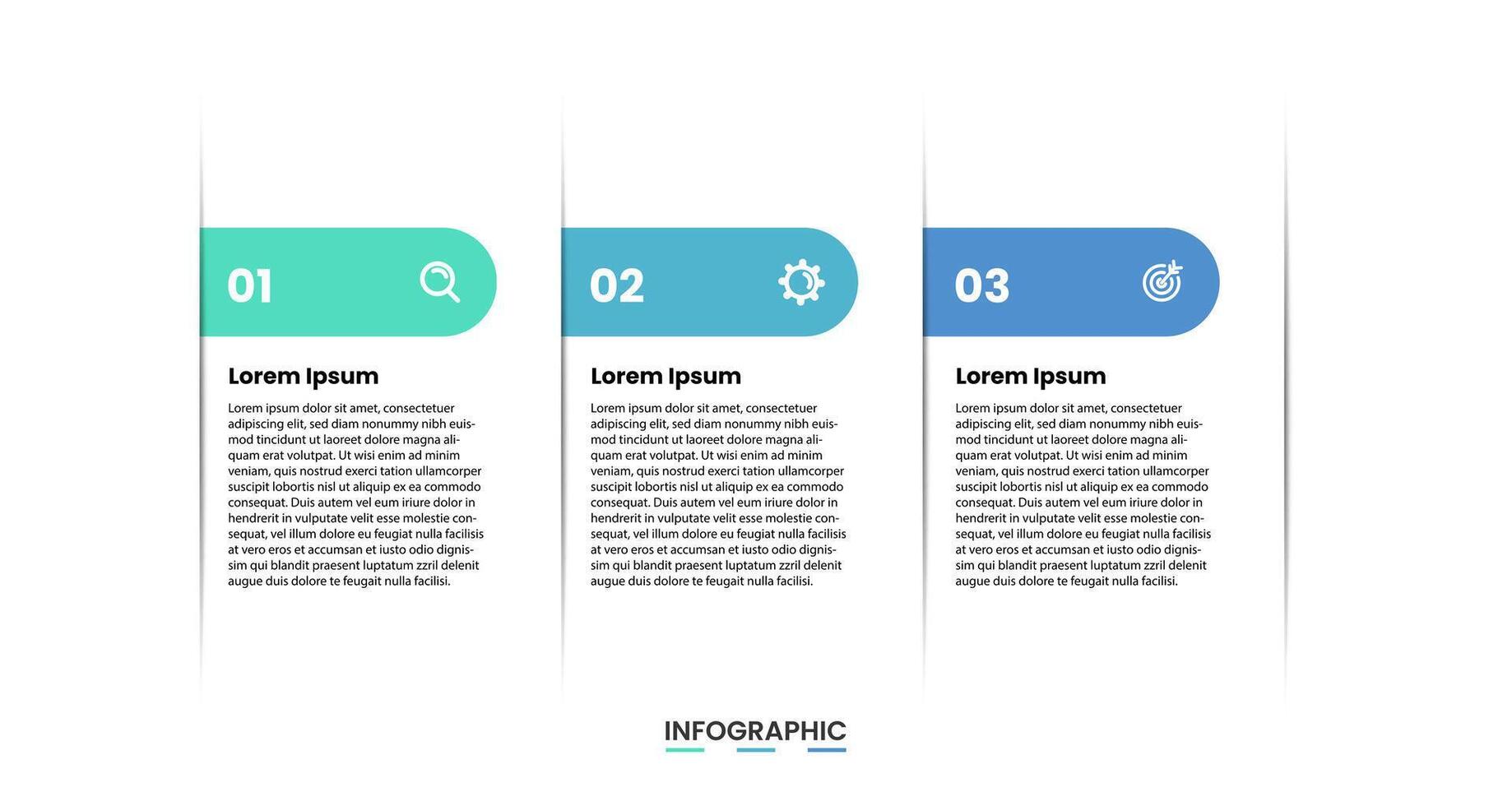 01

Lorem Ipsum

Lorem ipsum dolor sit amet, consectetuer adipiscing elit, sed diam nonummy nibh euismod tincidunt ut laoreet dolore magna aliquam erat volutpat. Ut wisi enim ad minim veniam, quis nostrud exerci tation ullamcorper suscipit lobortis nisl ut aliquip ex ea commodo consequat. Duis autem vel eum iriure dolor in hendrerit in vulputate velit esse molestie consequat, vel illum dolore eu feugiat nulla facilisis at vero eros et accumsan et iusto odio dignissim qui blandit praesent luptatum zzril delenit augue duis dolore te feugait nulla facilisi.

02

Lorem Ipsum

Lorem ipsum dolor sit amet, consectetuer adipiscing elit, sed diam nonummy nibh euismod tincidunt ut laoreet dolore magna aliquam erat volutpat. Ut wisi enim ad minim veniam, quis nostrud exerci tation ullamcorper suscipit lobortis nisl ut aliquip ex ea commodo consequat. Duis autem vel eum iriure dolor in hendrerit in vulputate velit esse molestie consequat, vel illum dolore eu feugiat nulla facilisis at vero eros et accumsan et iusto odio dignissim qui blandit praesent luptatum zzril delenit augue duis dolore te feugait nulla facilisi.

03

Lorem Ipsum

Lorem ipsum dolor sit amet, consectetuer adipiscing elit, sed diam nonummy nibh euismod tincidunt ut laoreet dolore magna aliquam erat volutpat. Ut wisi enim ad minim veniam, quis nostrud exerci tation ullamcorper suscipit lobortis nisl ut aliquip ex ea commodo consequat. Duis autem vel eum iriure dolor in hendrerit in vulputate velit esse molestie consequat, vel illum dolore eu feugiat nulla facilisis at vero eros et accumsan et iusto odio dignissim qui blandit praesent luptatum zzril delenit augue duis dolore te feugait nulla facilisi.

INFOGRAPHIC