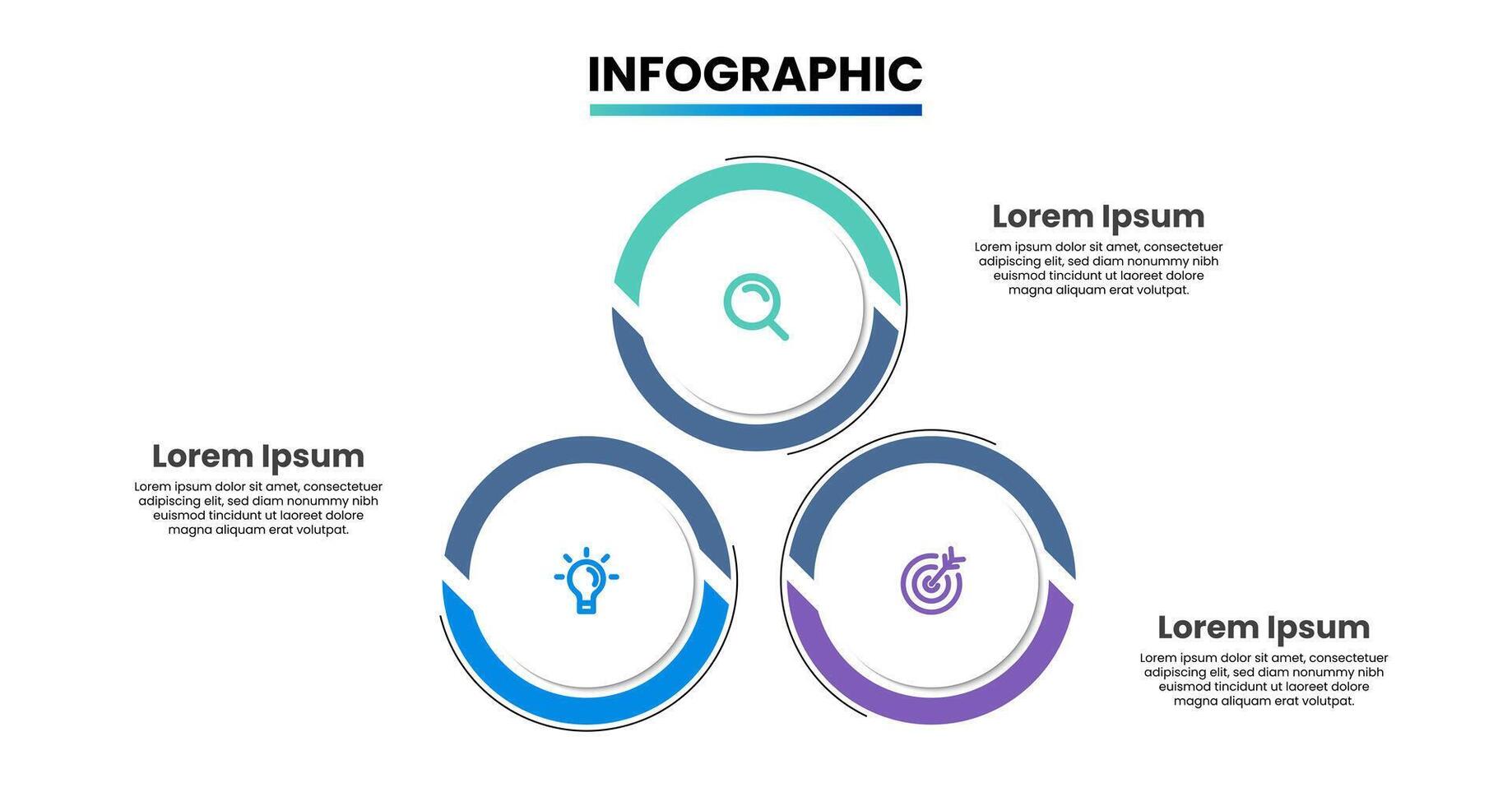 INFOGRAPHIC

Lorem Ipsum
Lorem ipsum dolor sit amet, consectetuer adipiscing elit, sed diam nonummy nibh euismod tincidunt ut laoreet dolore magna aliquam erat volutpat.

Lorem Ipsum
Lorem ipsum dolor sit amet, consectetuer adipiscing elit, sed diam nonummy nibh euismod tincidunt ut laoreet dolore magna aliquam erat volutpat.

Lorem Ipsum
Lorem ipsum dolor sit amet, consectetuer adipiscing elit, sed diam nonummy nibh euismod tincidunt ut laoreet dolore magna aliquam erat volutpat.