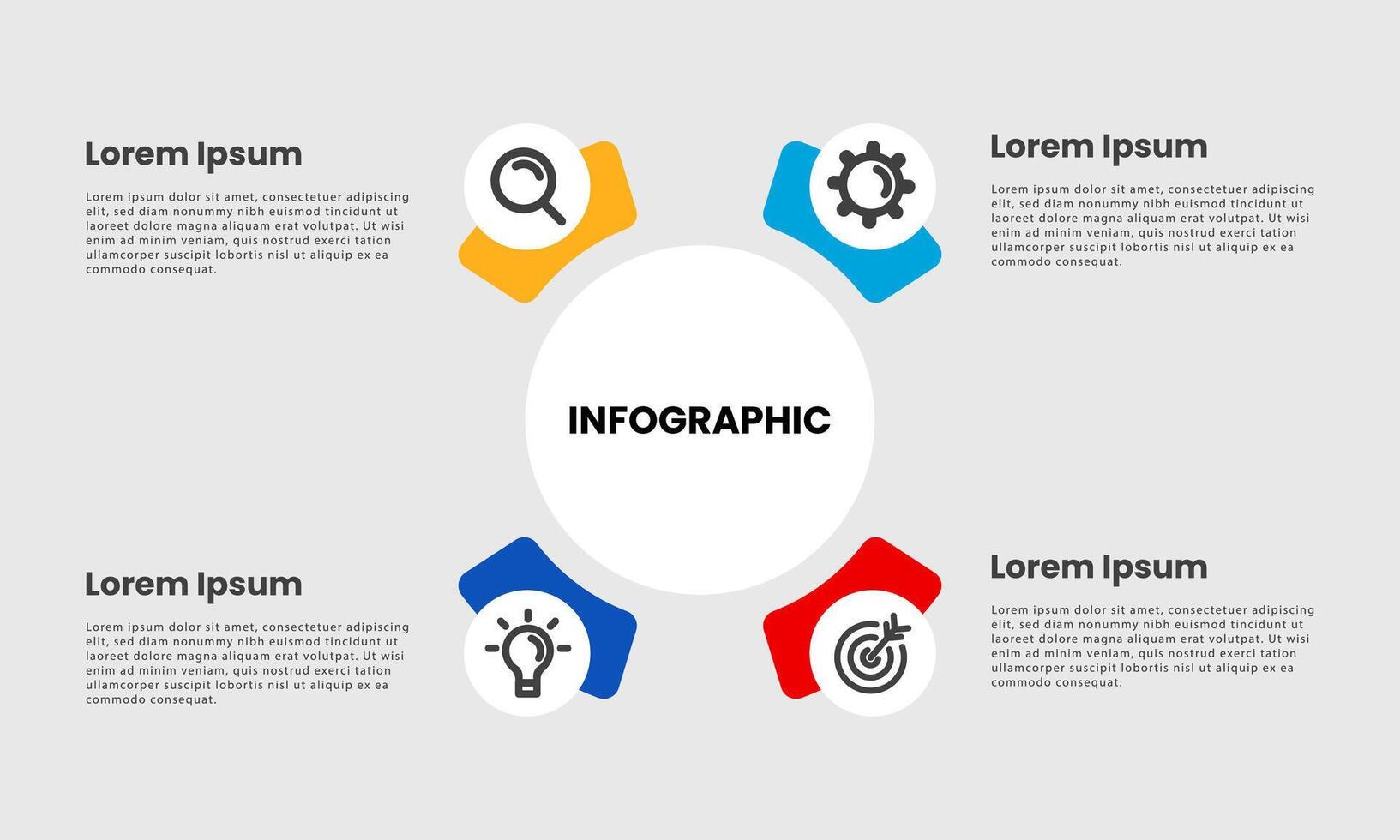 Lorem Ipsum

Lorem ipsum dolor sit amet, consectetuer adipiscing elit, sed diam nonummy nibh euismod tincidunt ut laoreet dolore magna aliquam erat volutpat. Ut wisi enim ad minim veniam, quis nostrud exerci tation ullamcorper suscipit lobortis nisl ut aliquip ex ea commodo consequat.

Lorem Ipsum

Lorem ipsum dolor sit amet, consectetuer adipiscing elit, sed diam nonummy nibh euismod tincidunt ut laoreet dolore magna aliquam erat volutpat. Ut wisi enim ad minim veniam, quis nostrud exerci tation ullamcorper suscipit lobortis nisl ut aliquip ex ea commodo consequat.

INFOGRAPHIC

Lorem Ipsum

Lorem ipsum dolor sit amet, consectetuer adipiscing elit, sed diam nonummy nibh euismod tincidunt ut laoreet dolore magna aliquam erat volutpat. Ut wisi enim ad minim veniam, quis nostrud exerci tation ullamcorper suscipit lobortis nisl ut aliquip ex ea commodo consequat.

Lorem Ipsum

Lorem ipsum dolor sit amet, consectetuer adipiscing elit, sed diam nonummy nibh euismod tincidunt ut laoreet dolore magna aliquam erat volutpat. Ut wisi enim ad minim veniam, quis nostrud exerci tation ullamcorper suscipit lobortis nisl ut aliquip ex ea commodo consequat.