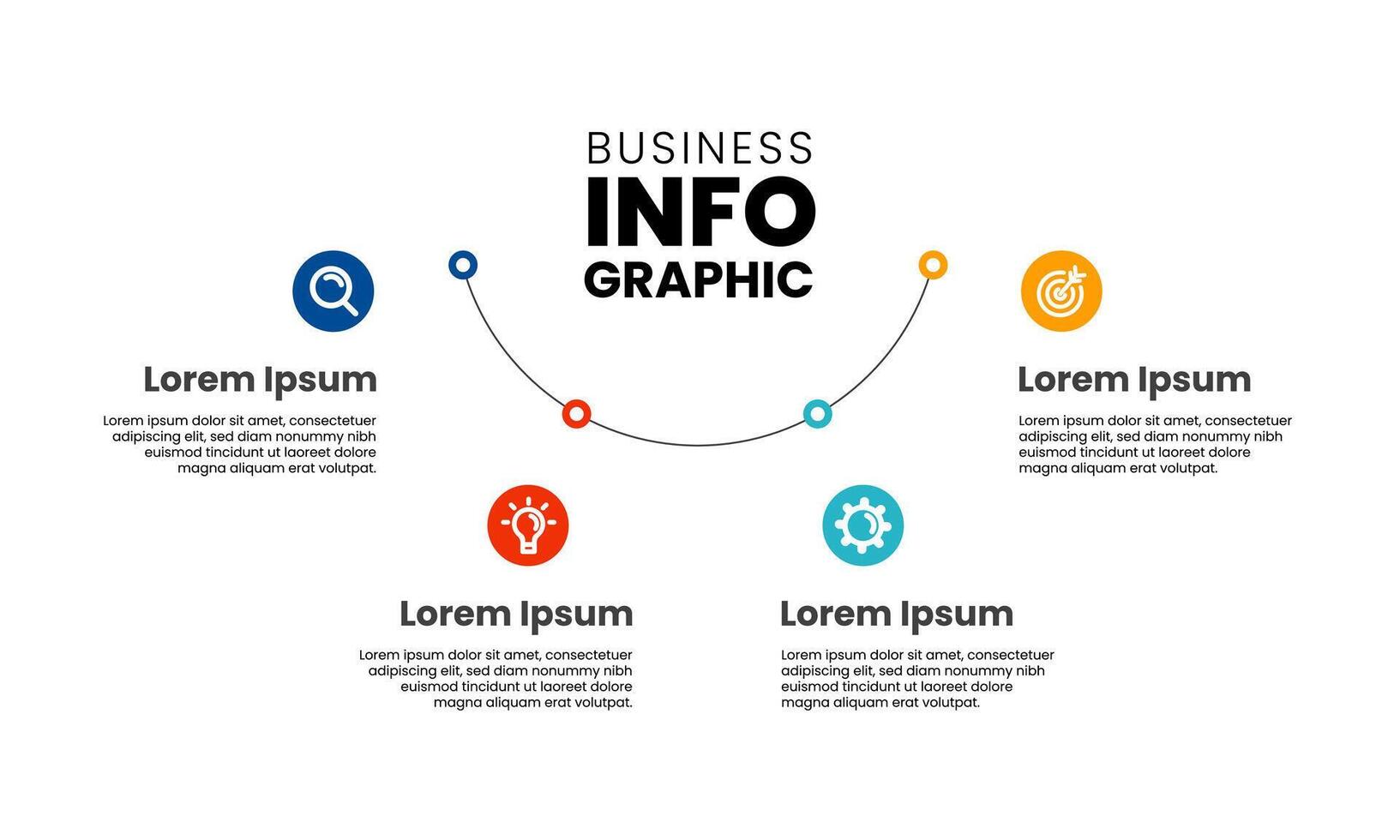 BUSINESS
INFO
GRAPHIC

Lorem Ipsum

Lorem ipsum dolor sit amet, consectetuer adipiscing elit, sed diam nonummy nibh euismod tincidunt ut laoreet dolore magna aliquam erat volutpat.

Lorem Ipsum

Lorem ipsum dolor sit amet, consectetuer adipiscing elit, sed diam nonummy nibh euismod tincidunt ut laoreet dolore magna aliquam erat volutpat.

Lorem Ipsum

Lorem ipsum dolor sit amet, consectetuer adipiscing elit, sed diam nonummy nibh euismod tincidunt ut laoreet dolore magna aliquam erat volutpat.

Lorem Ipsum

Lorem ipsum dolor sit amet, consectetuer adipiscing elit, sed diam nonummy nibh euismod tincidunt ut laoreet dolore magna aliquam erat volutpat.