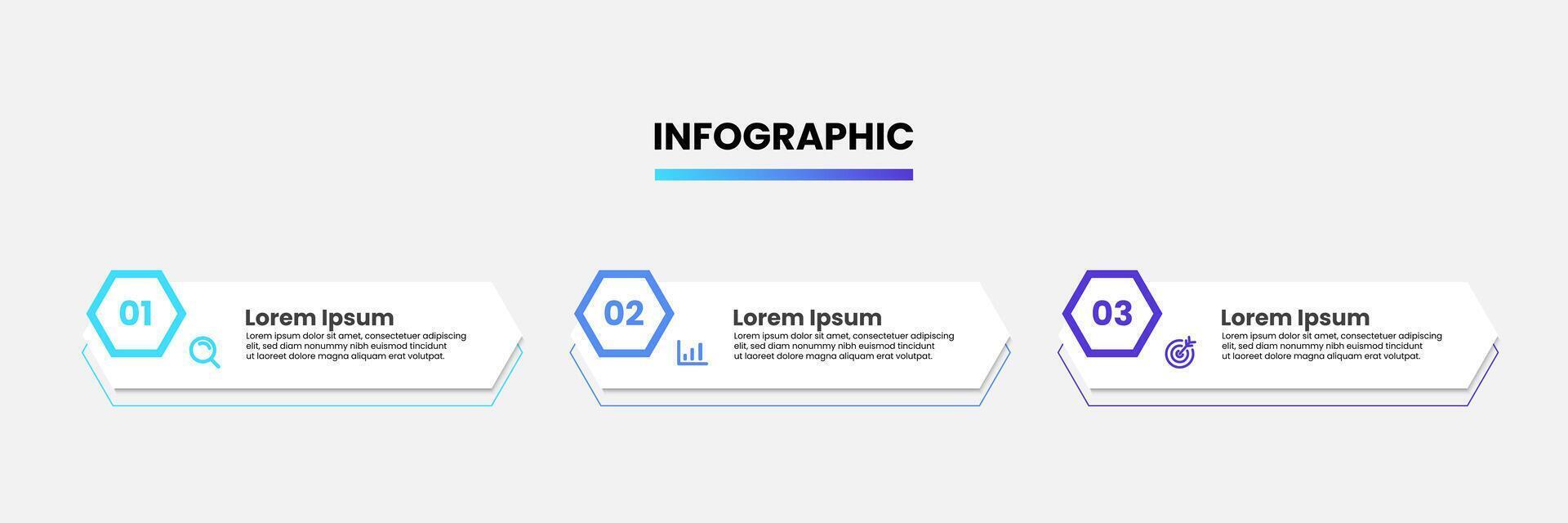 INFOGRAPHIC

01

Lorem Ipsum

Lorem ipsum dolor sit amet, consectetuer adipiscing elit, sed diam nonummy nibh euismod tincidunt ut laoreet dolore magna aliquam erat volutpat.

02

Lorem Ipsum

Lorem ipsum dolor sit amet, consectetuer adipiscing elit, sed diam nonummy nibh euismod tincidunt ut laoreet dolore magna aliquam erat volutpat.

03

Lorem Ipsum

Lorem ipsum dolor sit amet, consectetuer adipiscing elit, sed diam nonummy nibh euismod tincidunt ut laoreet dolore magna aliquam erat volutpat.