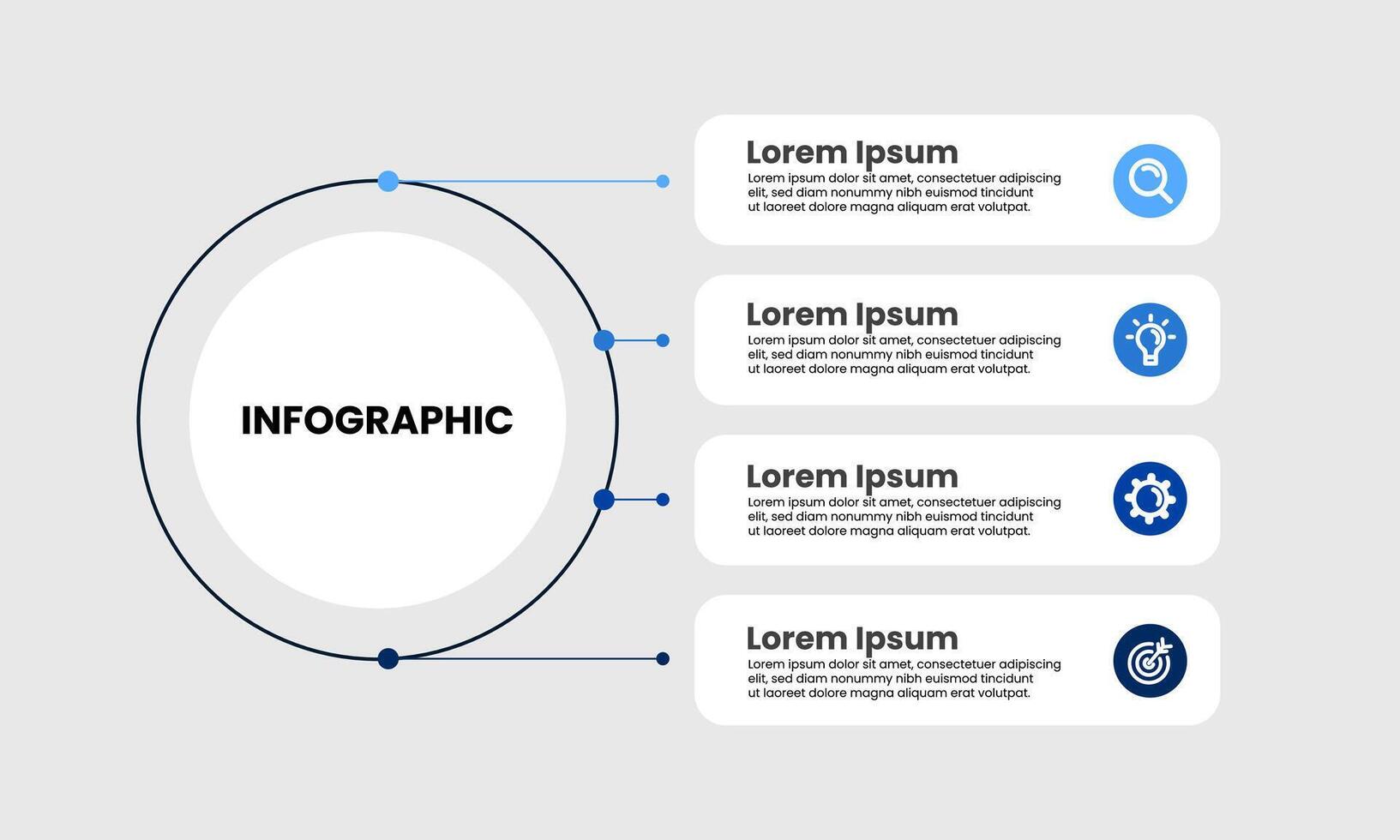 INFOGRAPHIC

Lorem Ipsum
Lorem ipsum dolor sit amet, consectetuer adipiscing elit, sed diam nonummy nibh euismod tincidunt ut laoreet dolore magna aliquam erat volutpat.

Lorem Ipsum
Lorem ipsum dolor sit amet, consectetuer adipiscing elit, sed diam nonummy nibh euismod tincidunt ut laoreet dolore magna aliquam erat volutpat.

Lorem Ipsum
Lorem ipsum dolor sit amet, consectetuer adipiscing elit, sed diam nonummy nibh euismod tincidunt ut laoreet dolore magna aliquam erat volutpat.

Lorem Ipsum
Lorem ipsum dolor sit amet, consectetuer adipiscing elit, sed diam nonummy nibh euismod tincidunt ut laoreet dolore magna aliquam erat volutpat.