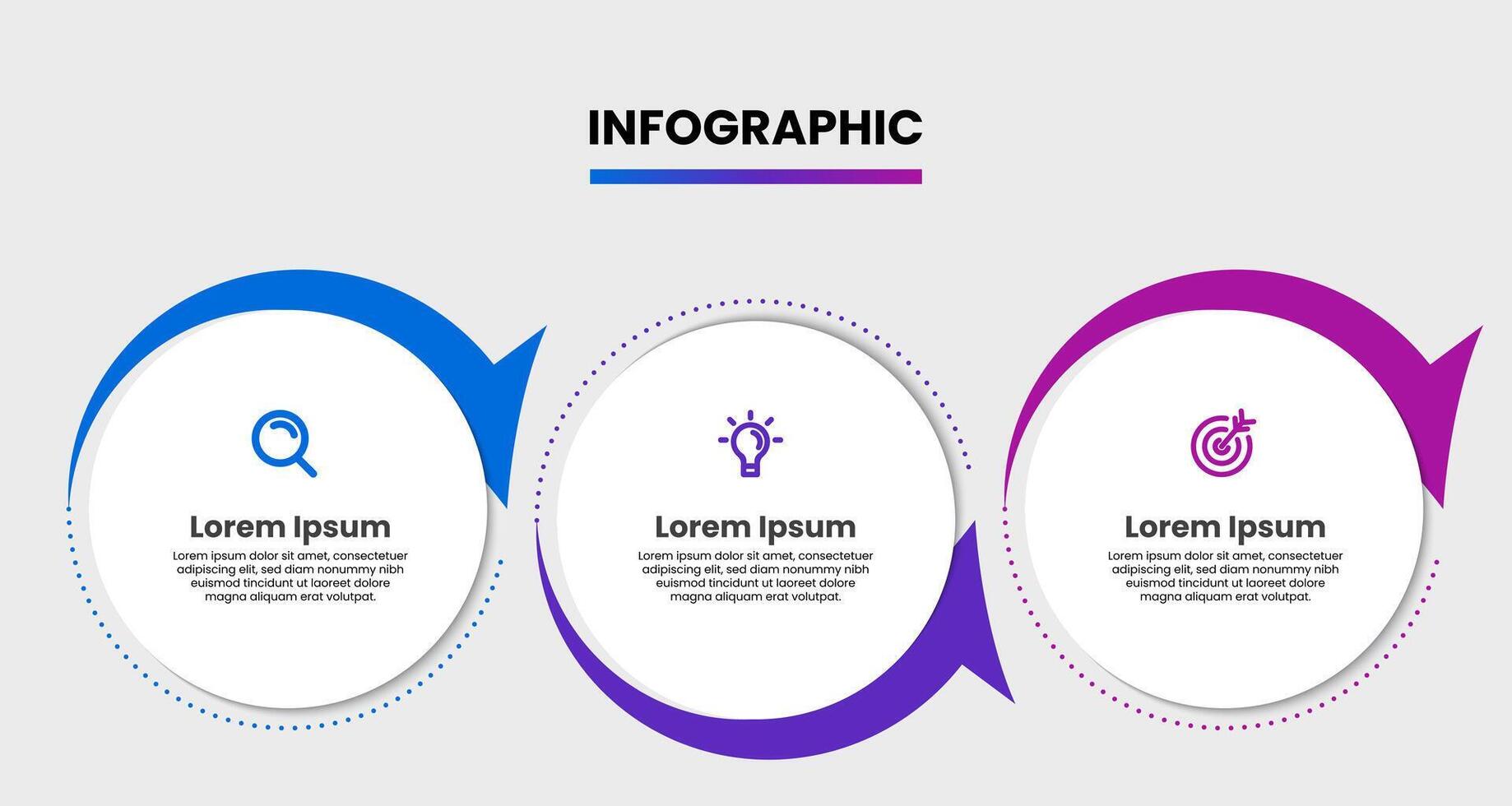 INFOGRAPHIC

Lorem Ipsum

Lorem ipsum dolor sit amet, consectetuer adipiscing elit, sed diam nonummy nibh euismod tincidunt ut laoreet dolore magna aliquam erat volutpat.

Lorem Ipsum

Lorem ipsum dolor sit amet, consectetuer adipiscing elit, sed diam nonummy nibh euismod tincidunt ut laoreet dolore magna aliquam erat volutpat.

Lorem Ipsum

Lorem ipsum dolor sit amet, consectetuer adipiscing elit, sed diam nonummy nibh euismod tincidunt ut laoreet dolore magna aliquam erat volutpat.