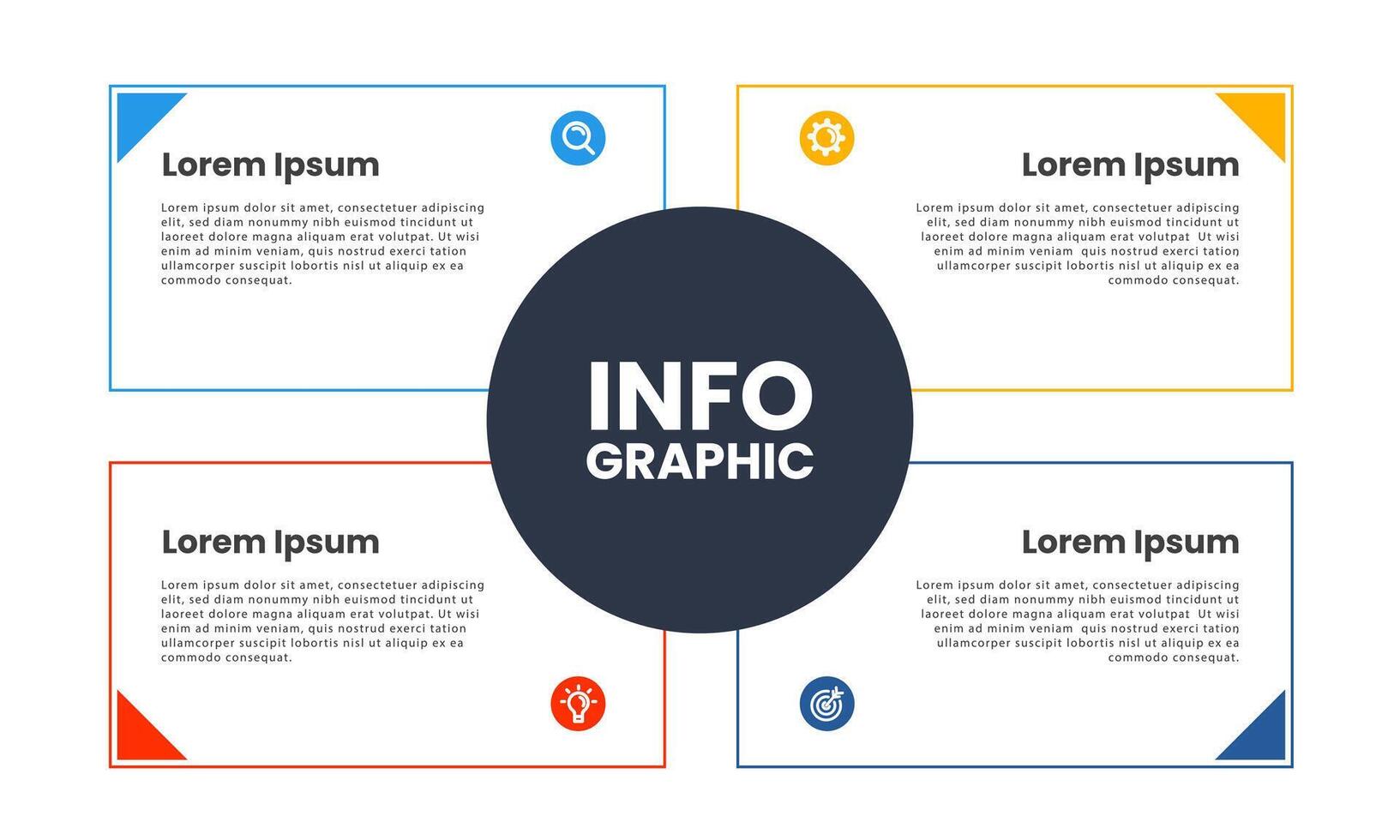 Lorem Ipsum

Lorem ipsum dolor sit amet, consectetuer adipiscing elit, sed diam nonummy nibh euismod tincidunt ut laoreet dolore magna aliquam erat volutpat. Ut wisi enim ad minim veniam, quis nostrud exerci tation ullamcorper suscipit lobortis nisl ut aliquip ex ea commodo consequat.

Lorem Ipsum

Lorem ipsum dolor sit amet, consectetuer adipiscing elit, sed diam nonummy nibh euismod tincidunt ut laoreet dolore magna aliquam erat volutpat Ut wisi enim ad minim veniam quis nostrud exerci tation ullamcorper suscipit lobortis nisl ut aliquip ex ea commodo consequat.

INFO
GRAPHIC

Lorem Ipsum

Lorem ipsum dolor sit amet, consectetuer adipiscing elit, sed diam nonummy nibh euismod tincidunt ut laoreet dolore magna aliquam erat volutpat. Ut wisi enim ad minim veniam, quis nostrud exerci tation ullamcorper suscipit lobortis nisl ut aliquip ex ea commodo consequat.

Lorem Ipsum

Lorem ipsum dolor sit amet, consectetuer adipiscing elit, sed diam nonummy nibh euismod tincidunt ut laoreet dolore magna aliquam erat volutpat Ut wisi enim ad minim veniam quis nostrud exerci tation ullamcorper suscipit lobortis nisl ut aliquip ex ea commodo consequat.