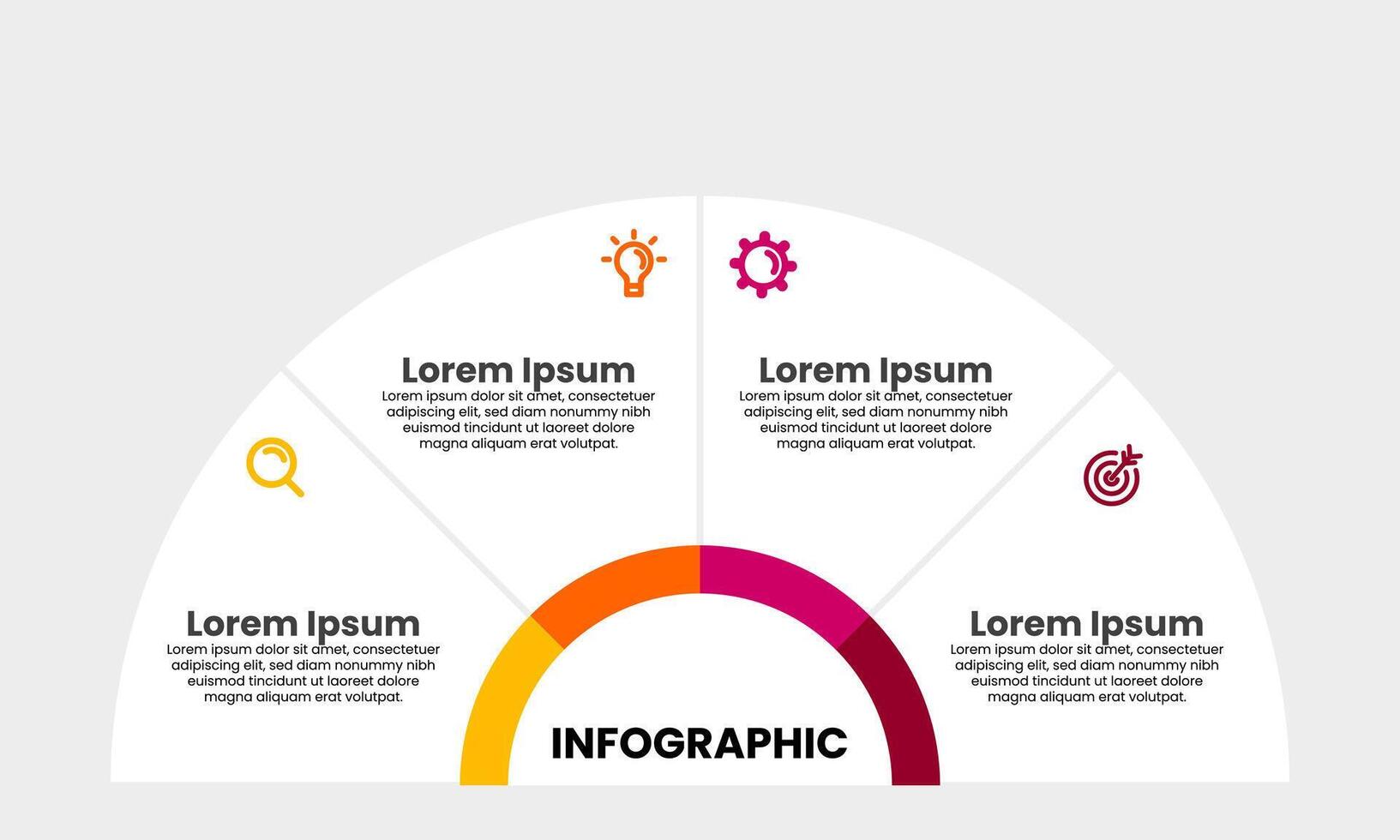 Lorem Ipsum
Lorem ipsum dolor sit amet, consectetuer adipiscing elit, sed diam nonummy nibh euismod tincidunt ut laoreet dolore magna aliquam erat volutpat.

Lorem Ipsum
Lorem ipsum dolor sit amet, consectetuer adipiscing elit, sed diam nonummy nibh euismod tincidunt ut laoreet dolore magna aliquam erat volutpat.

Lorem Ipsum
Lorem ipsum dolor sit amet, consectetuer adipiscing elit, sed diam nonummy nibh euismod tincidunt ut laoreet dolore magna aliquam erat volutpat.

Lorem Ipsum
Lorem ipsum dolor sit amet, consectetuer adipiscing elit, sed diam nonummy nibh euismod tincidunt ut laoreet dolore magna aliquam erat volutpat.

INFOGRAPHIC