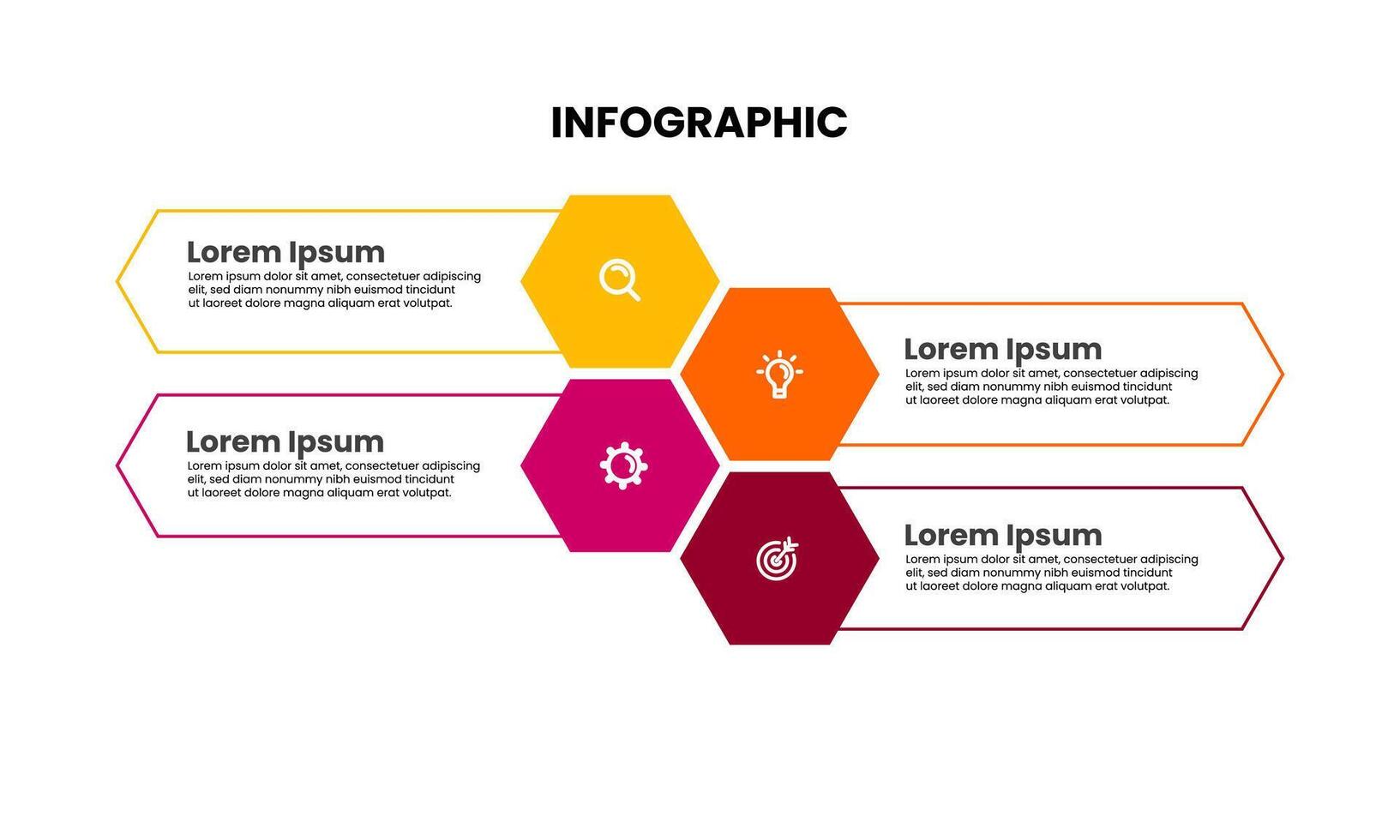 INFOGRAPHIC

Lorem Ipsum
Lorem ipsum dolor sit amet, consectetuer adipiscing elit, sed diam nonummy nibh euismod tincidunt ut laoreet dolore magna aliquam erat volutpat.

Lorem Ipsum
Lorem ipsum dolor sit amet, consectetuer adipiscing elit, sed diam nonummy nibh euismod tincidunt ut laoreet dolore magna aliquam erat volutpat.

Lorem Ipsum
Lorem ipsum dolor sit amet, consectetuer adipiscing elit, sed diam nonummy nibh euismod tincidunt ut laoreet dolore magna aliquam erat volutpat.

Lorem Ipsum
Lorem ipsum dolor sit amet, consectetuer adipiscing elit, sed diam nonummy nibh euismod tincidunt ut laoreet dolore magna aliquam erat volutpat.