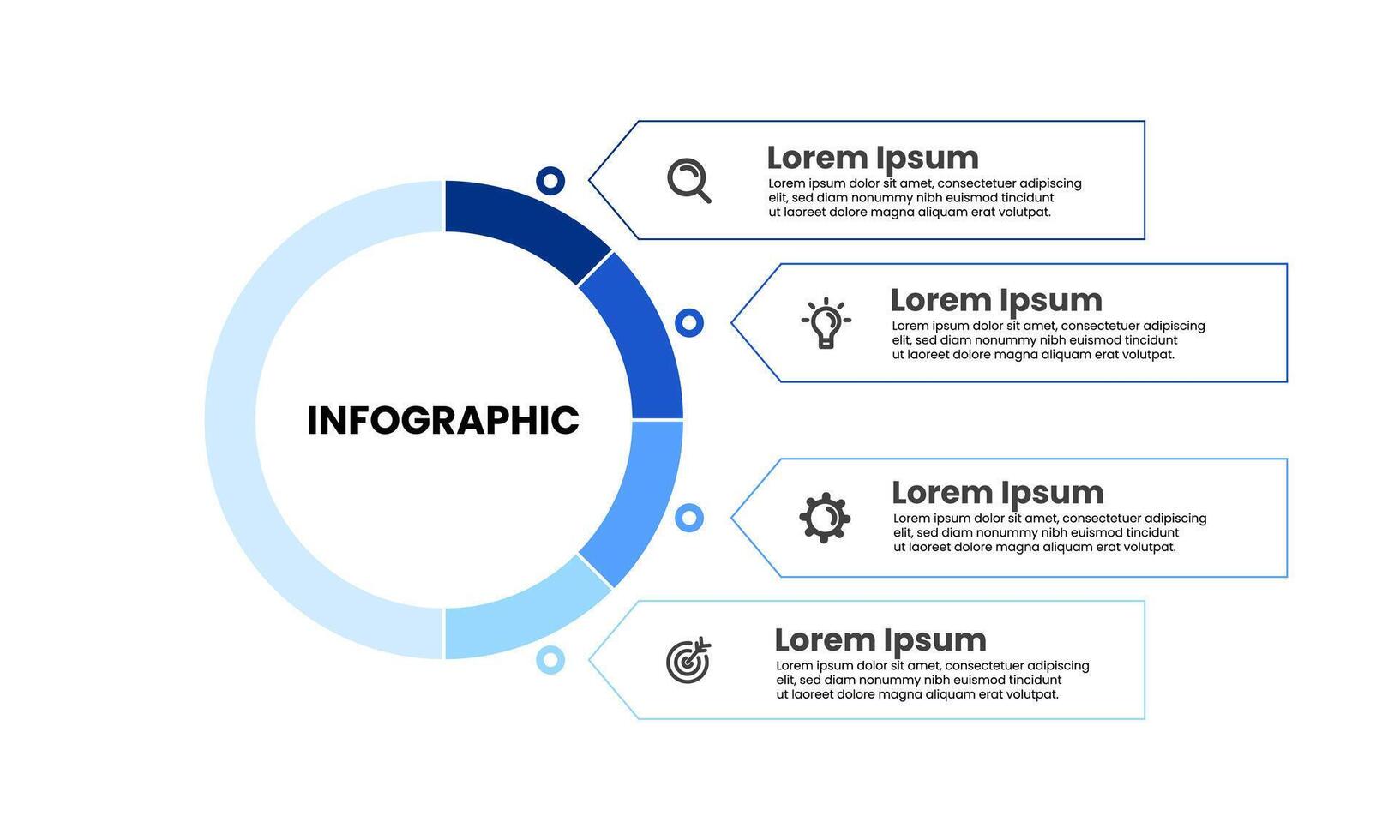 INFOGRAPHIC

Lorem Ipsum
Lorem ipsum dolor sit amet, consectetuer adipiscing elit, sed diam nonummy nibh euismod tincidunt ut laoreet dolore magna aliquam erat volutpat.

Lorem Ipsum
Lorem ipsum dolor sit amet, consectetuer adipiscing elit, sed diam nonummy nibh euismod tincidunt ut laoreet dolore magna aliquam erat volutpat.

Lorem Ipsum
Lorem ipsum dolor sit amet, consectetuer adipiscing elit, sed diam nonummy nibh euismod tincidunt ut laoreet dolore magna aliquam erat volutpat.

Lorem Ipsum
Lorem ipsum dolor sit amet, consectetuer adipiscing elit, sed diam nonummy nibh euismod tincidunt ut laoreet dolore magna aliquam erat volutpat.