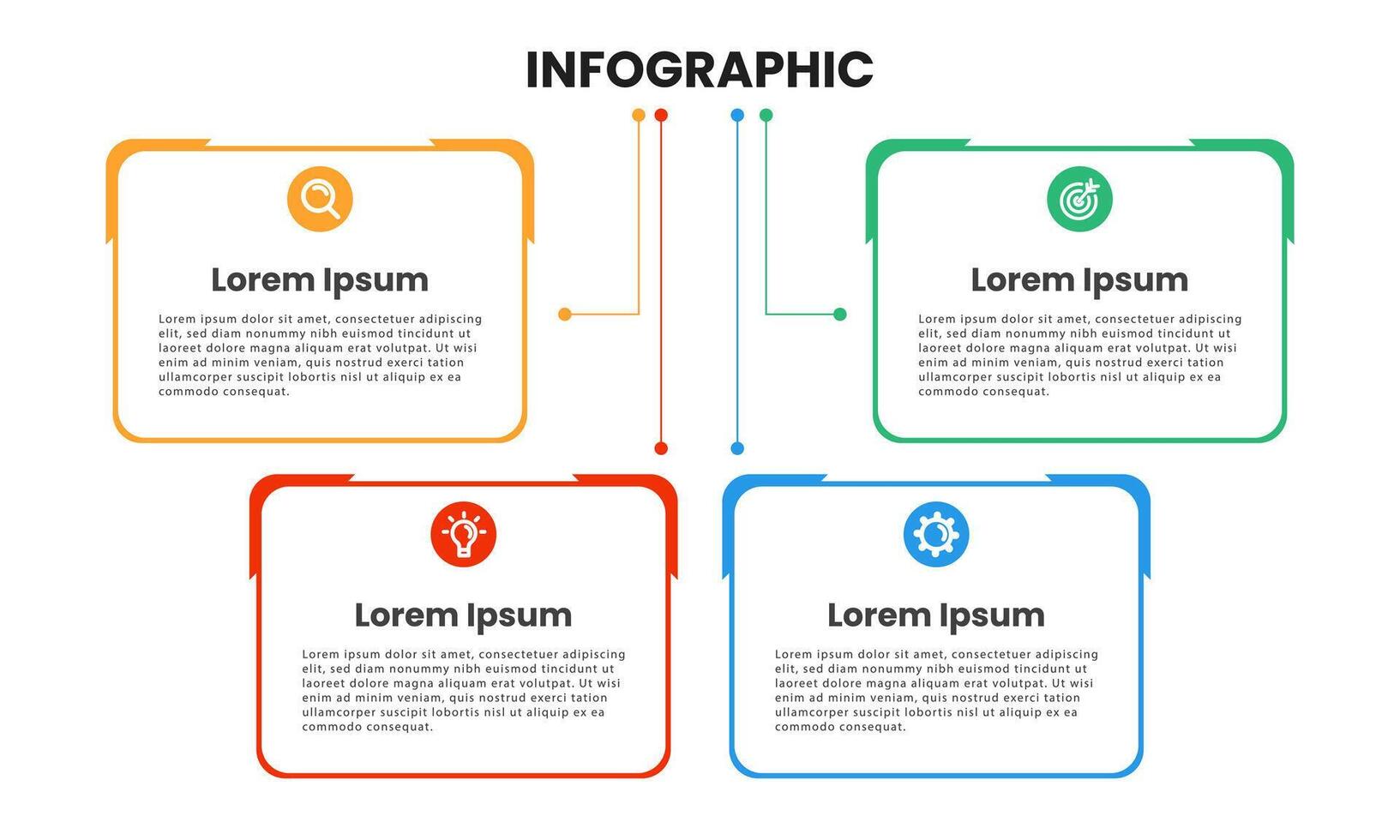 INFOGRAPHIC

Lorem Ipsum

Lorem ipsum dolor sit amet, consectetuer adipiscing elit, sed diam nonummy nibh euismod tincidunt ut laoreet dolore magna aliquam erat volutpat. Ut wisi enim ad minim veniam, quis nostrud exerci tation ullamcorper suscipit lobortis nisl ut aliquip ex ea commodo consequat.

Lorem Ipsum

Lorem ipsum dolor sit amet, consectetuer adipiscing elit, sed diam nonummy nibh euismod tincidunt ut laoreet dolore magna aliquam erat volutpat. Ut wisi enim ad minim veniam, quis nostrud exerci tation ullamcorper suscipit lobortis nisl ut aliquip ex ea commodo consequat.

Lorem Ipsum

Lorem ipsum dolor sit amet, consectetuer adipiscing elit, sed diam nonummy nibh euismod tincidunt ut laoreet dolore magna aliquam erat volutpat. Ut wisi enim ad minim veniam, quis nostrud exerci tation ullamcorper suscipit lobortis nisl ut aliquip ex ea commodo consequat.

Lorem Ipsum

Lorem ipsum dolor sit amet, consectetuer adipiscing elit, sed diam nonummy nibh euismod tincidunt ut laoreet dolore magna aliquam erat volutpat. Ut wisi enim ad minim veniam, quis nostrud exerci tation ullamcorper suscipit lobortis nisl ut aliquip ex ea commodo consequat.