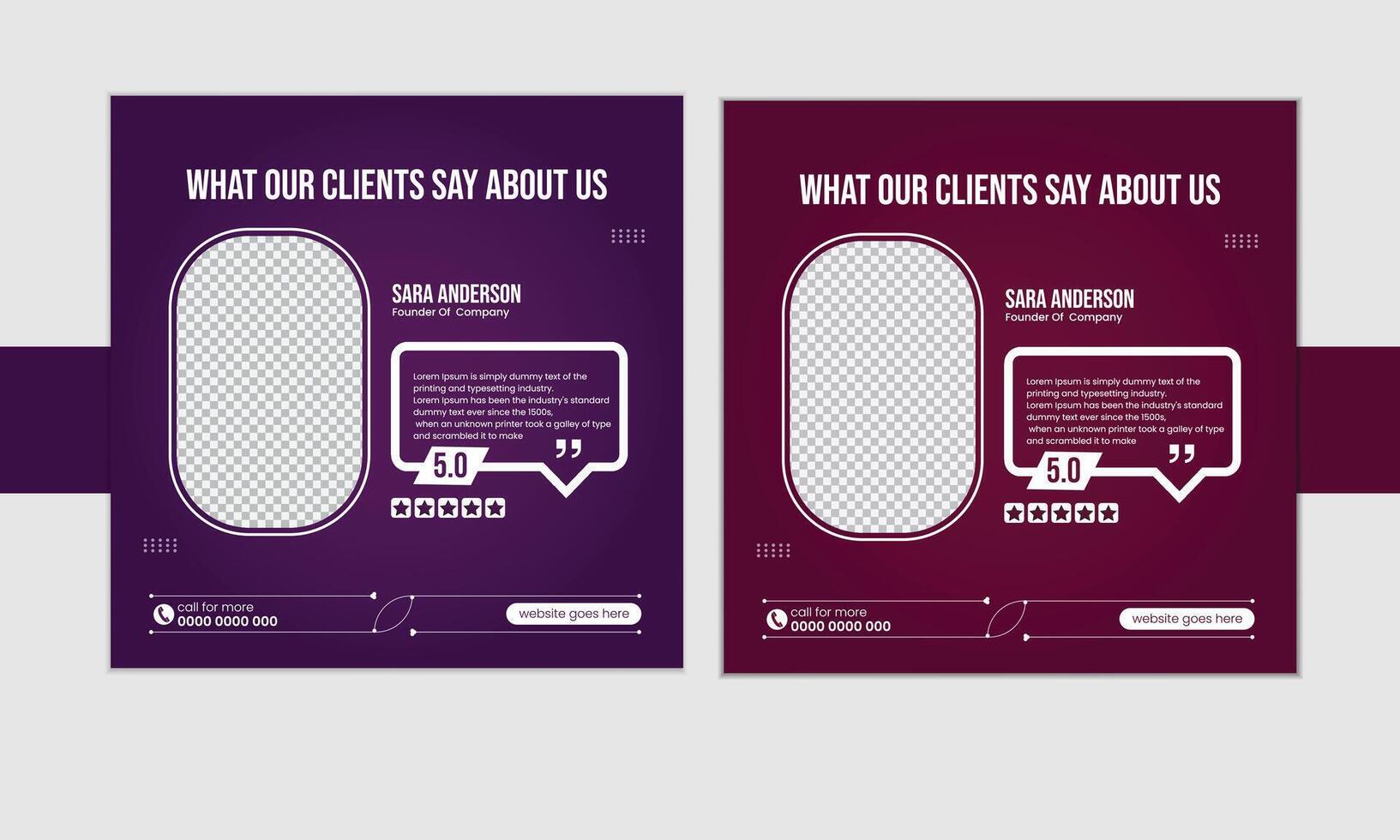 WHAT OUR CLIENTS SAY ABOUT US

SARA ANDERSON
Founder Of Company

Lorem Ipsum is simply dummy text of the printing and typesetting industry. Lorem Ipsum has been the industry's standard dummy text ever since the 1500s, when an unknown printer took a galley of type and scrambled it to make

5.0

call for more
0000 0000 000

website goes here

WHAT OUR CLIENTS SAY ABOUT US

SARA ANDERSON
Founder Of Company

Lorem Ipsum is simply dummy text of the printing and typesetting industry. Lorem Ipsum has been the industry's standard dummy text ever since the 1500s, when an unknown printer took a galley of type and scrambled it to make

5.0

call for more
0000 0000 000

website goes here