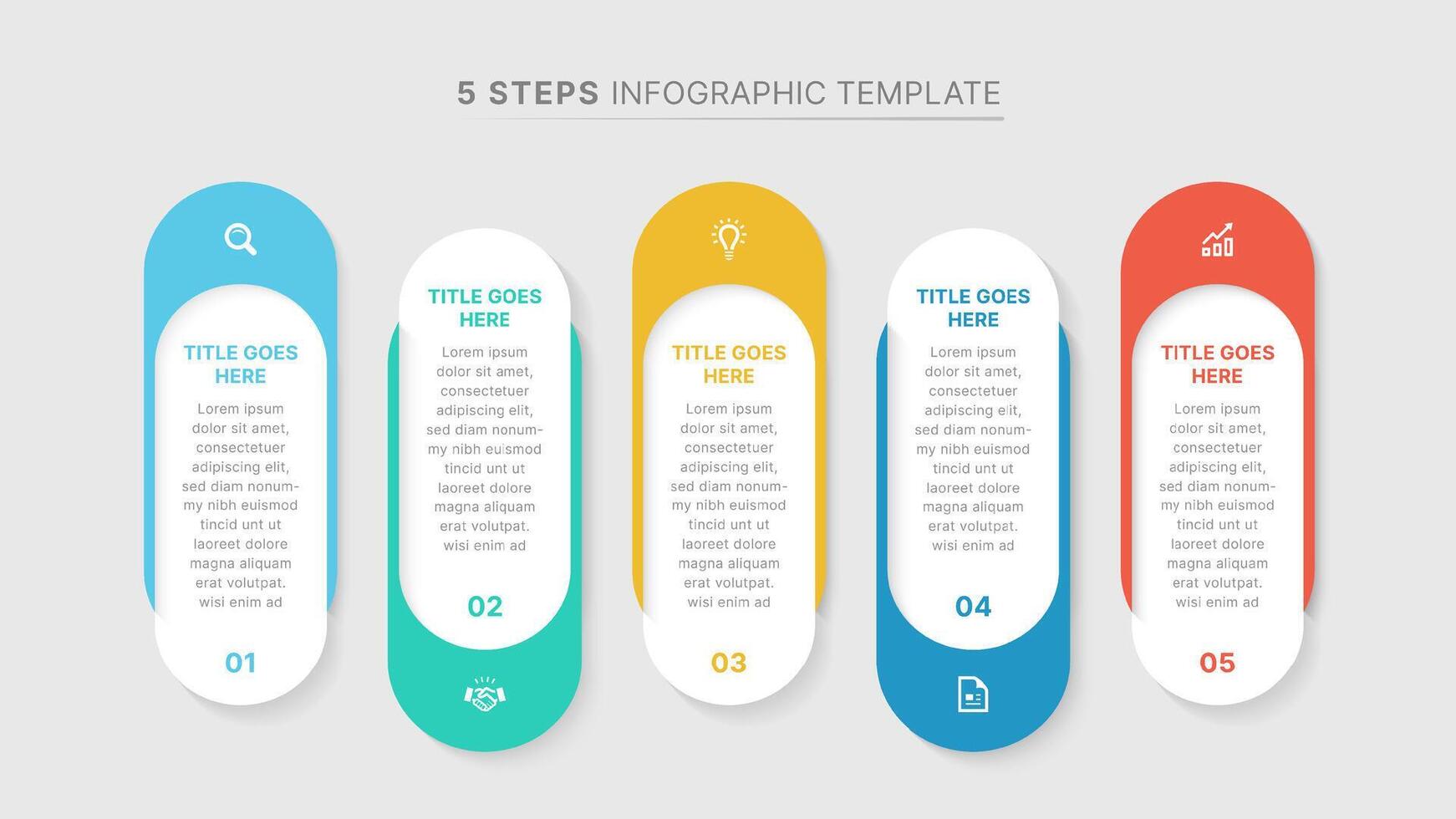 5 STEPS INFOGRAPHIC TEMPLATE

TITLE GOES HERE

Lorem ipsum dolor sit amet, consectetuer adipiscing elit, sed diam nonummy nibh euismod tincid unt ut laoreet dolore magna aliquam erat volutpat. wisi enim ad

01

TITLE GOES HERE

Lorem ipsum dolor sit amet, consectetuer adipiscing elit, sed diam nonummy nibh euismod tincid unt ut laoreet dolore magna aliquam erat volutpat. wisi enim ad

02

TITLE GOES HERE

Lorem ipsum dolor sit amet, consectetuer adipiscing elit, sed diam nonummy nibh euismod tincid unt ut laoreet dolore magna aliquam erat volutpat. wisi enim ad

03

TITLE GOES HERE

Lorem ipsum dolor sit amet, consectetuer adipiscing elit, sed diam nonummy nibh euismod tincid unt ut laoreet dolore magna aliquam erat volutpat. wisi enim ad

04

TITLE GOES HERE

Lorem ipsum dolor sit amet, consectetuer adipiscing elit, sed diam nonummy nibh euismod tincid unt ut laoreet dolore magna aliquam erat volutpat. wisi enim ad

05