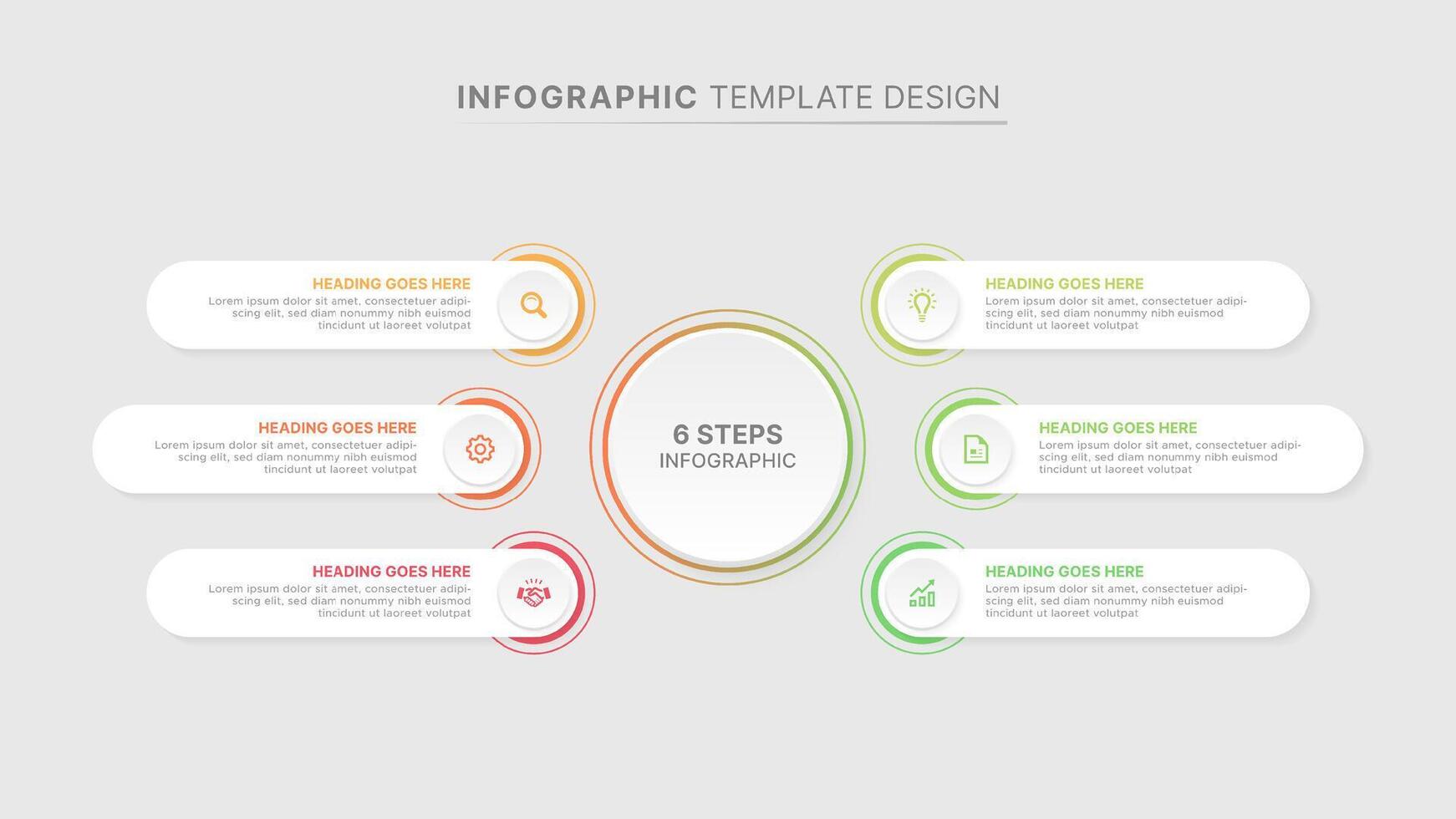 INFOGRAPHIC TEMPLATE DESIGN

HEADING GOES HERE
Lorem ipsum dolor sit amet, consectetuer adipiscing elit, sed diam nonummy nibh euismod tincidunt ut laoreet volutpat

HEADING GOES HERE
Lorem ipsum dolor sit amet, consectetuer adipiscing elit, sed diam nonummy nibh euismod tincidunt ut laoreet volutpat

HEADING GOES HERE
Lorem ipsum dolor sit amet, consectetuer adipiscing elit, sed diam nonummy nibh euismod tincidunt ut laoreet volutpat

6 STEPS
INFOGRAPHIC

HEADING GOES HERE
Lorem ipsum dolor sit amet, consectetuer adipiscing elit, sed diam nonummy nibh euismod tincidunt ut laoreet volutpat

HEADING GOES HERE
Lorem ipsum dolor sit amet, consectetuer adipiscing elit, sed diam nonummy nibh euismod tincidunt ut laoreet volutpat

HEADING GOES HERE
Lorem ipsum dolor sit amet, consectetuer adipiscing elit, sed diam nonummy nibh euismod tincidunt ut laoreet volutpat