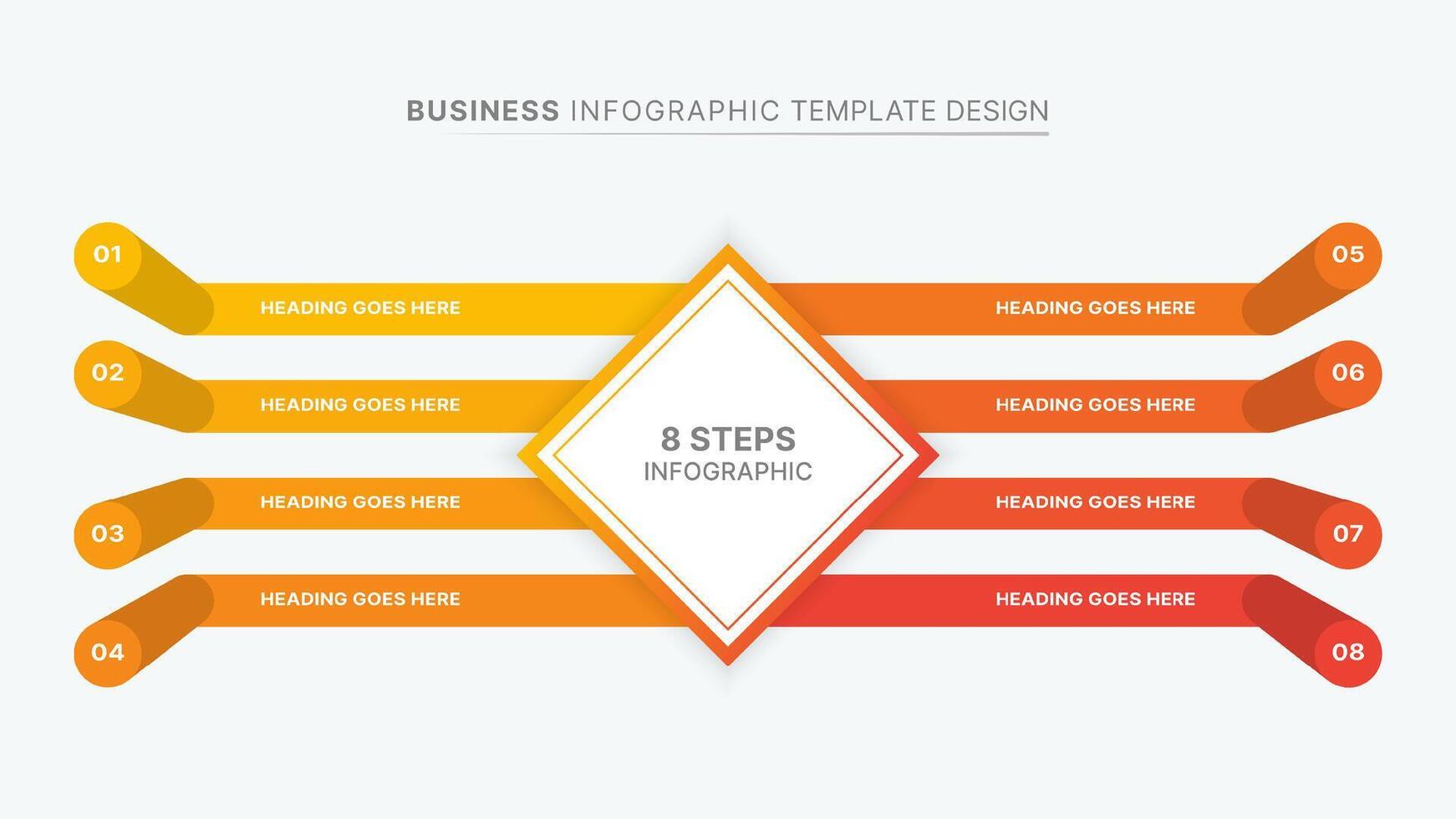 BUSINESS INFOGRAPHIC TEMPLATE DESIGN

01
HEADING GOES HERE

02
HEADING GOES HERE

03
HEADING GOES HERE

04
HEADING GOES HERE

8 STEPS
INFOGRAPHIC

05
HEADING GOES HERE

06
HEADING GOES HERE

07
HEADING GOES HERE

08
HEADING GOES HERE