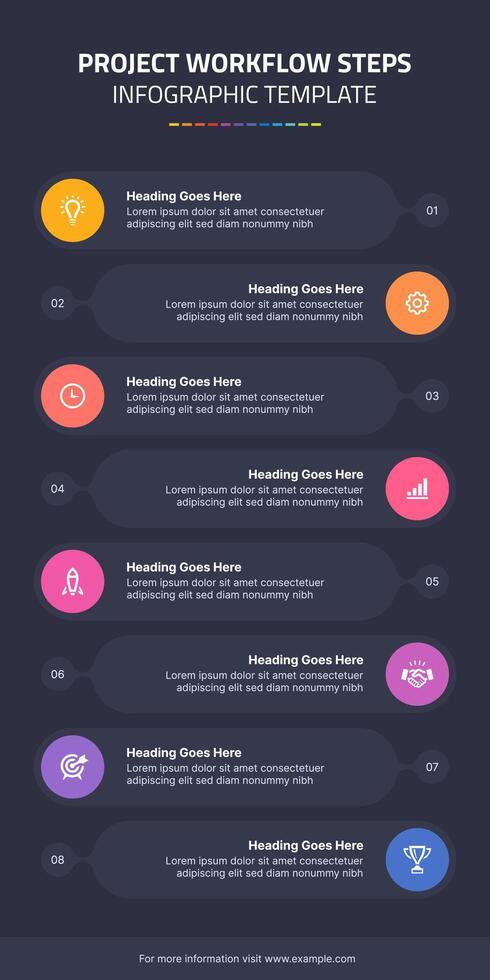 PROJECT WORKFLOW STEPS
INFOGRAPHIC TEMPLATE

Heading Goes Here
Lorem ipsum dolor sit amet consectetuer adipiscing elit sed diam nonummy nibh

01

02

Heading Goes Here
Lorem ipsum dolor sit amet consectetuer adipiscing elit sed diam nonummy nibh

Heading Goes Here
Lorem ipsum dolor sit amet consectetuer adipiscing elit sed diam nonummy nibh

03

04

Heading Goes Here
Lorem ipsum dolor sit amet consectetuer adipiscing elit sed diam nonummy nibh

Heading Goes Here
Lorem ipsum dolor sit amet consectetuer adipiscing elit sed diam nonummy nibh

05

06

Heading Goes Here
Lorem ipsum dolor sit amet consectetuer adipiscing elit sed diam nonummy nibh

Heading Goes Here
Lorem ipsum dolor sit amet consectetuer adipiscing elit sed diam nonummy nibh

07

08

Heading Goes Here
Lorem ipsum dolor sit amet consectetuer adipiscing elit sed diam nonummy nibh

For more information visit www.example.com