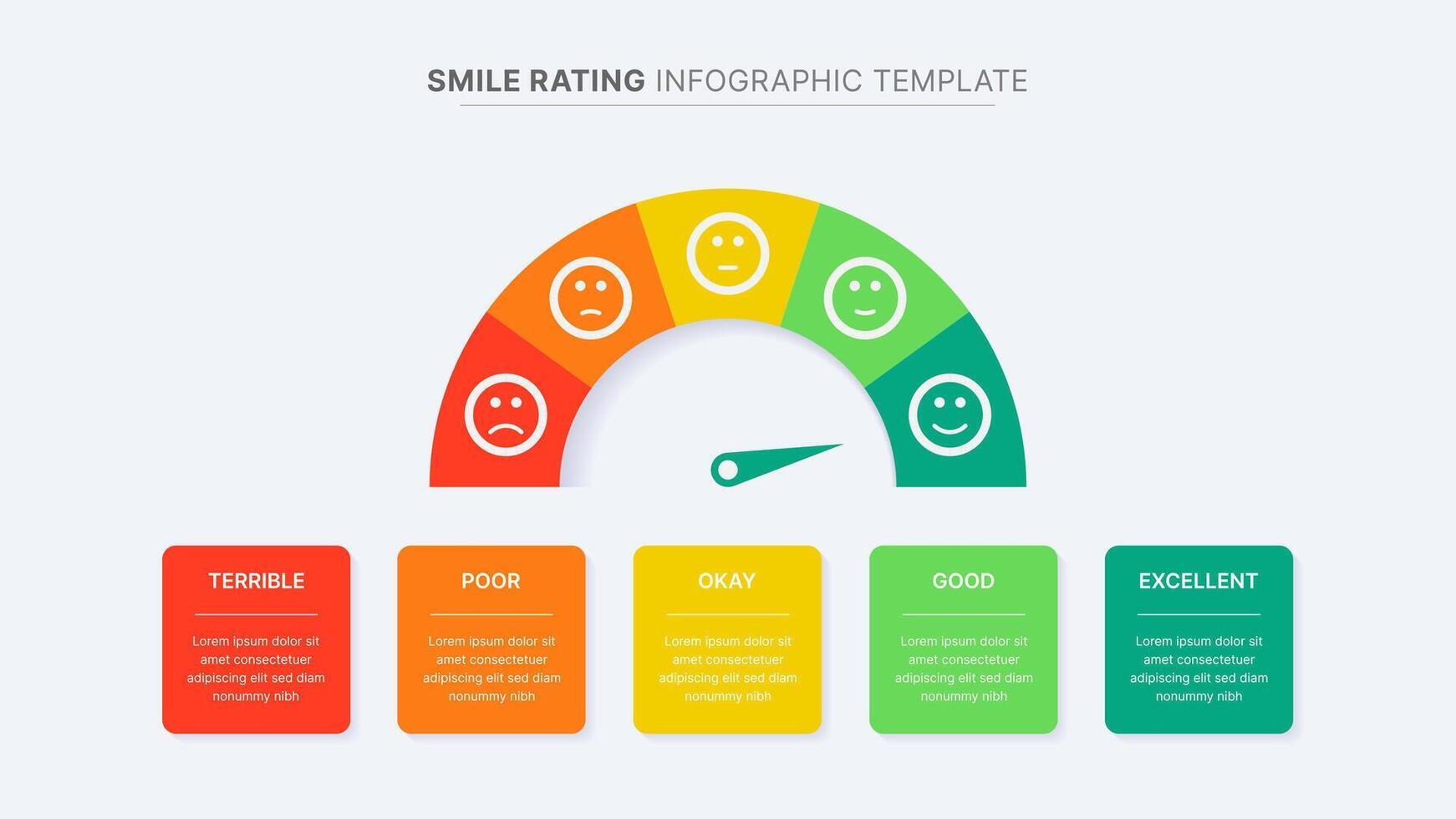 SMILE RATING INFOGRAPHIC TEMPLATE

TERRIBLE

Lorem ipsum dolor sit amet consectetuer adipiscing elit sed diam nonummy nibh

POOR

Lorem ipsum dolor sit amet consectetuer adipiscing elit sed diam nonummy nibh

OKAY

Lorem ipsum dolor sit amet consectetuer adipiscing elit sed diam nonummy nibh

GOOD

Lorem ipsum dolor sit amet consectetuer adipiscing elit sed diam nonummy nibh

EXCELLENT

Lorem ipsum dolor sit amet consectetuer adipiscing elit sed diam nonummy nibh