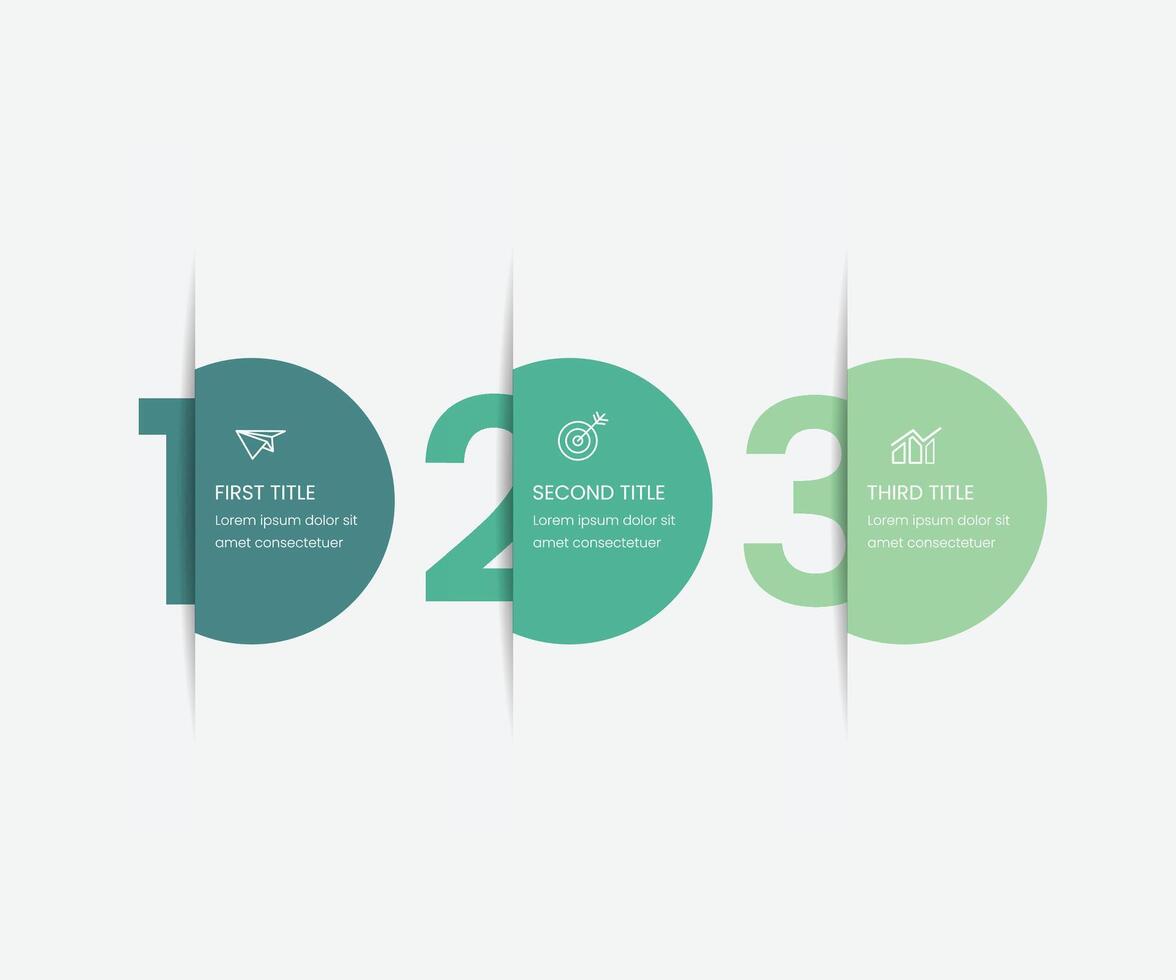 1

FIRST TITLE

Lorem ipsum dolor sit amet consectetuer

2

SECOND TITLE

Lorem ipsum dolor sit amet consectetuer

3

THIRD TITLE

Lorem ipsum dolor sit amet consectetuer