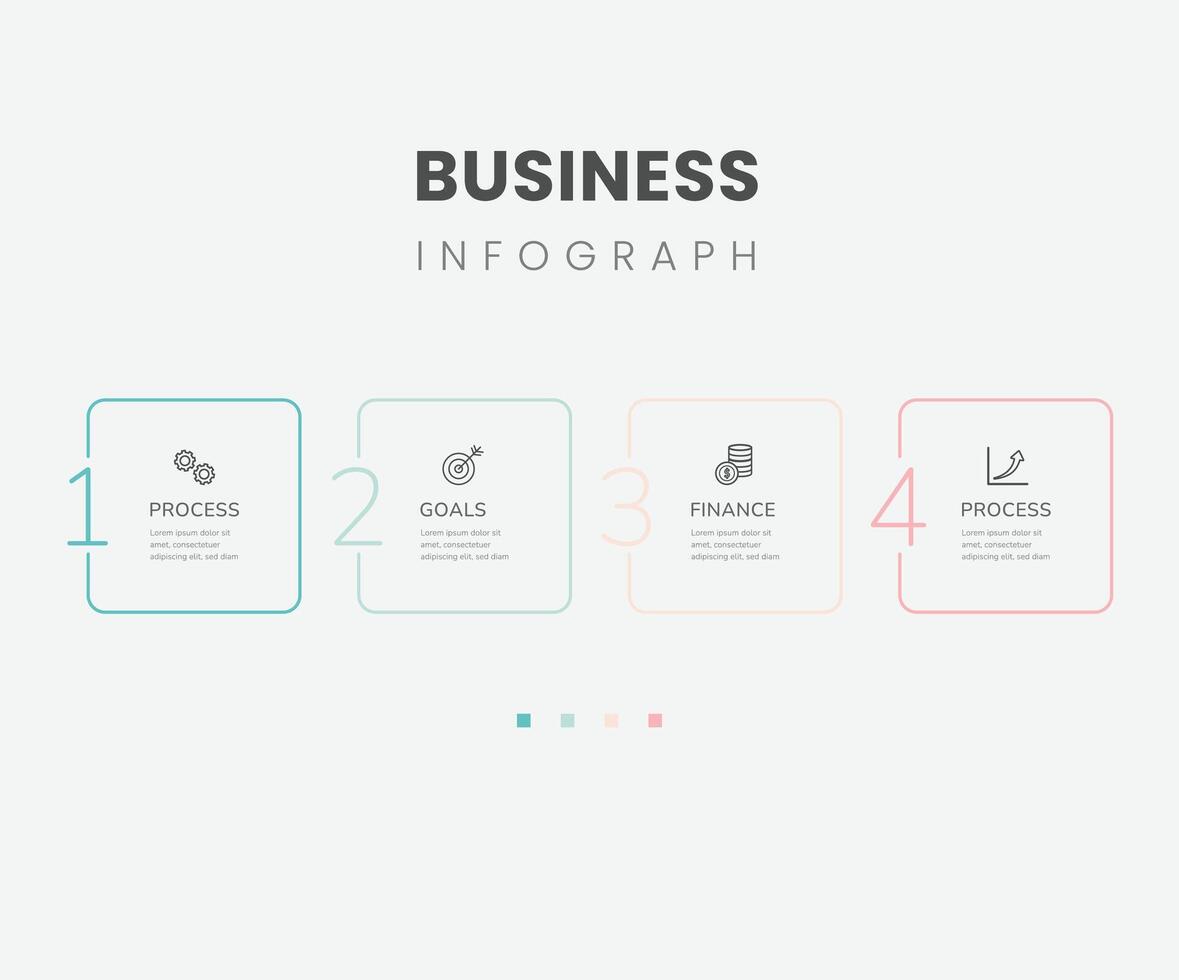 BUSINESS

INFOGRAPH

1

PROCESS

Lorem ipsum dolor sit amet, consectetuer adipiscing elit, sed diam

2

GOALS

Lorem ipsum dolor sit amet, consectetuer adipiscing elit, sed diam

3

FINANCE

Lorem ipsum dolor sit amet, consectetuer adipiscing elit, sed diam

4

PROCESS

Lorem ipsum dolor sit amet, consectetuer adipiscing elit, sed diam