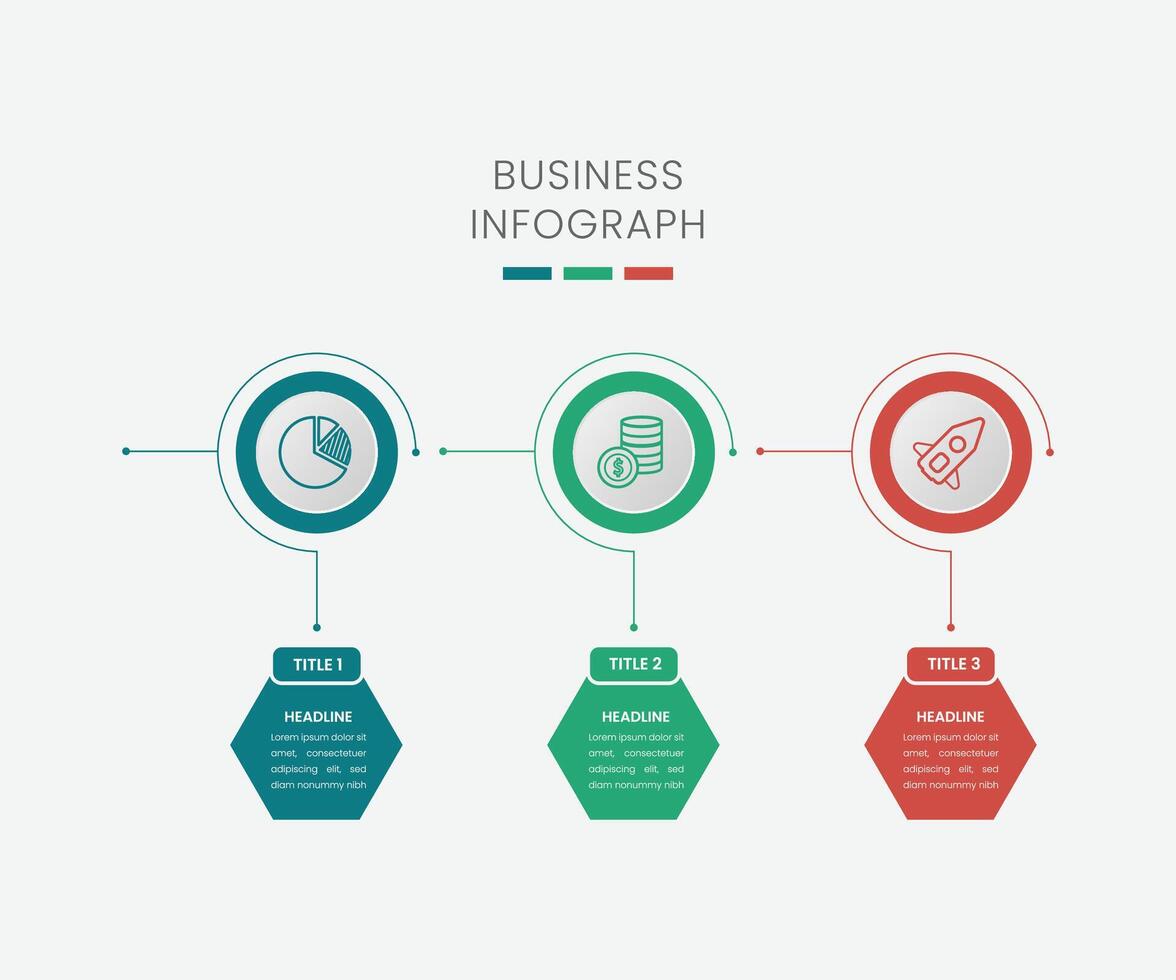 BUSINESS
INFOGRAPH

$

TITLE 1

HEADLINE
Lorem ipsum dolor sit amet, consectetuer adipiscing elit, sed diam nonummy nibh

TITLE 2

HEADLINE
Lorem ipsum dolor sit amet, consectetuer adipiscing elit, sed diam nonummy nibh

TITLE 3

HEADLINE
Lorem ipsum dolor sit amet, consectetuer adipiscing elit, sed diam nonummy nibh