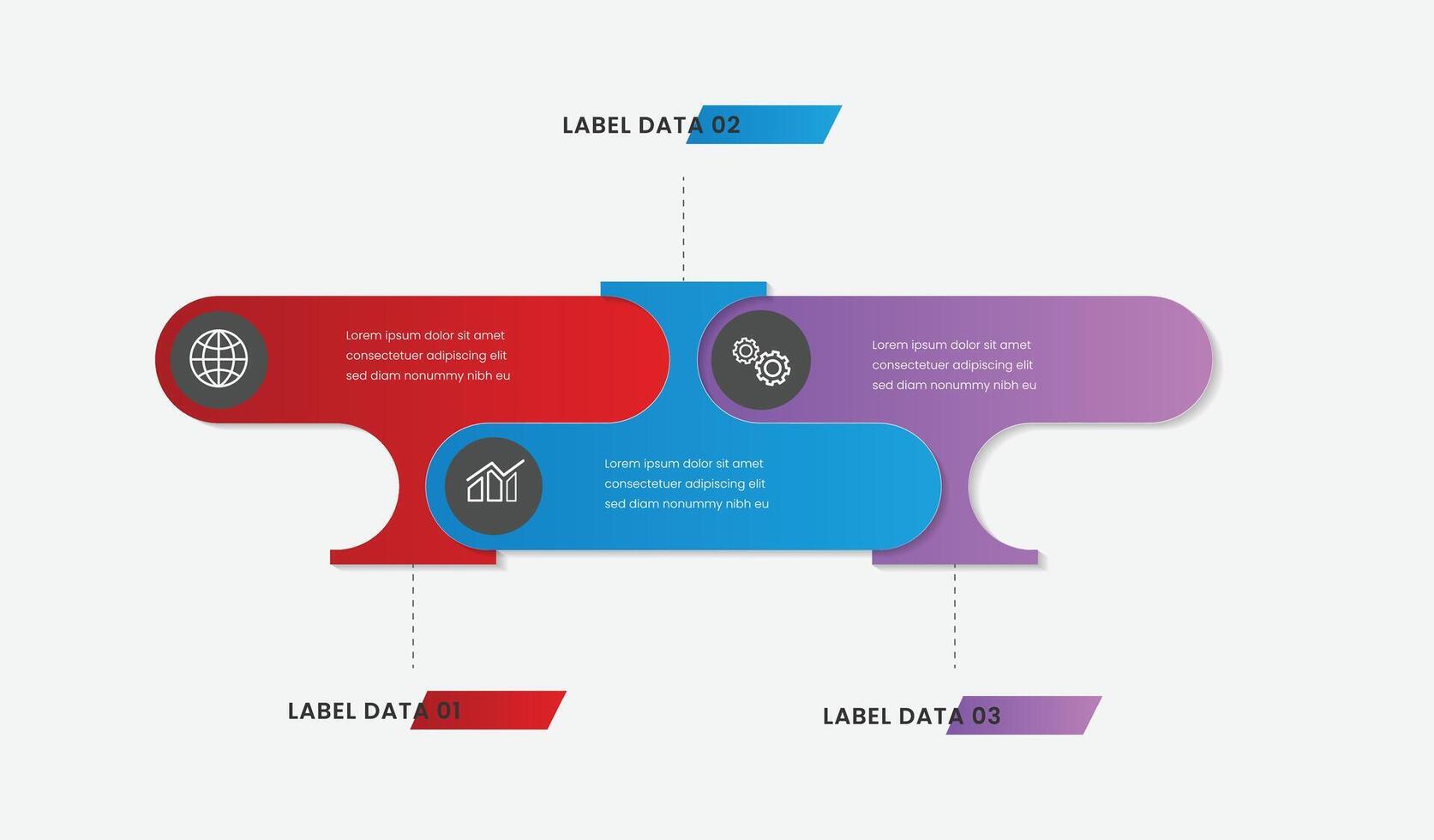 LABEL DATA 02

Lorem ipsum dolor sit amet consectetuer adipiscing elit sed diam nonummy nibh eu

Lorem ipsum dolor sit amet consectetuer adipiscing elit sed diam nonummy nibh eu

Lorem ipsum dolor sit amet consectetuer adipiscing elit sed diam nonummy nibh eu

LABEL DATA 01

LABEL DATA 03