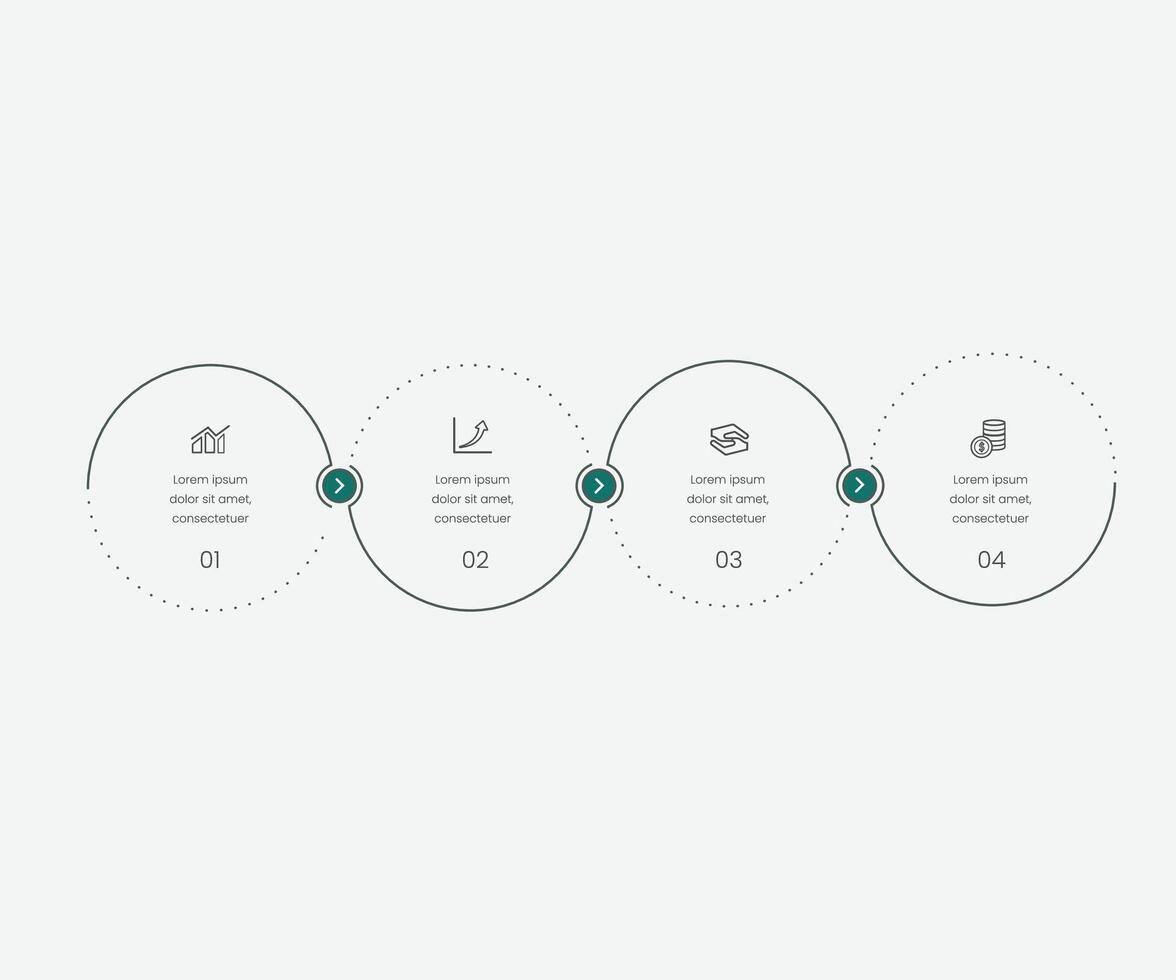 Lorem ipsum dolor sit amet, consectetuer

01

Lorem ipsum dolor sit amet, consectetuer

02

Lorem ipsum dolor sit amet, consectetuer

03

Lorem ipsum dolor sit amet, consectetuer

04