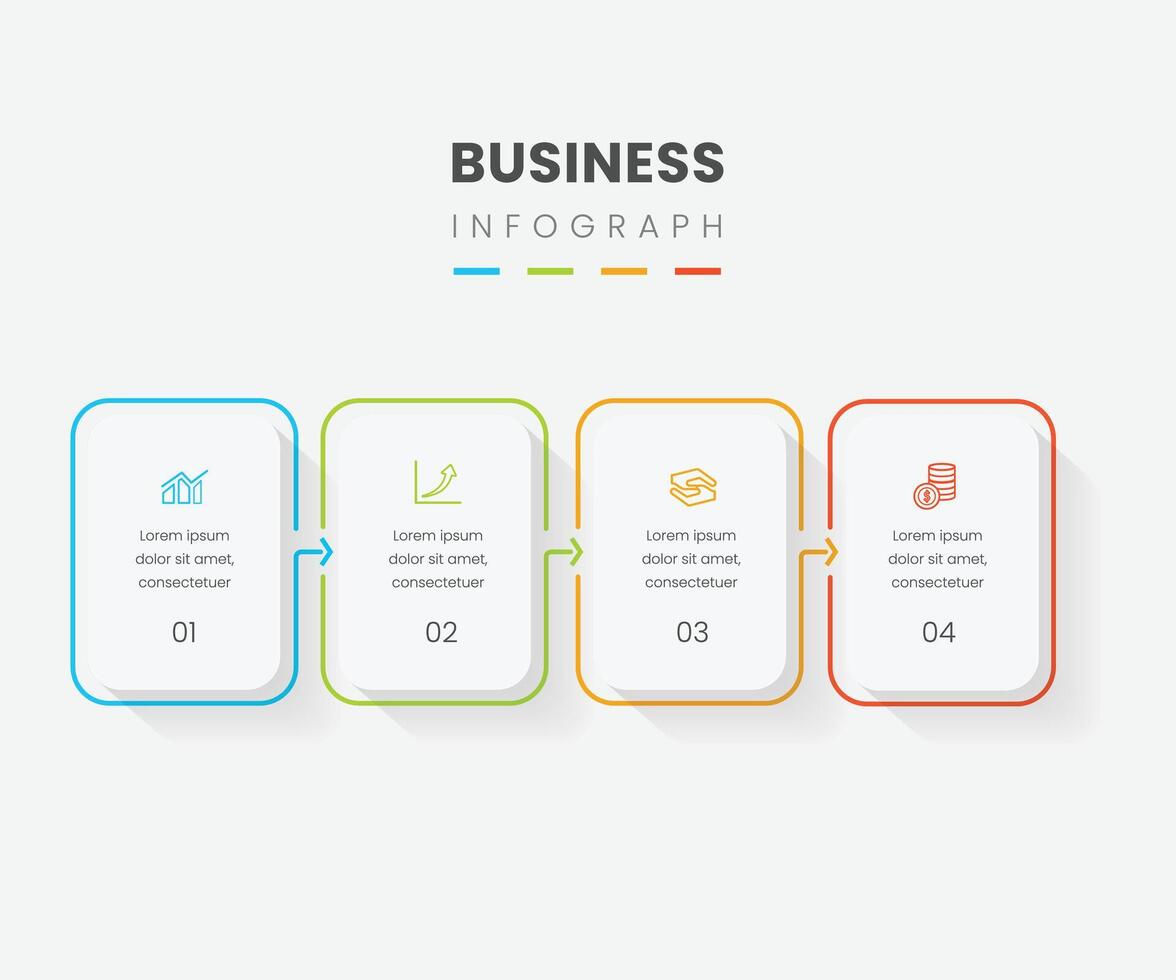 BUSINESS

INFOGRAPH

Lorem ipsum dolor sit amet, consectetuer

01

Lorem ipsum dolor sit amet, consectetuer

02

Lorem ipsum dolor sit amet, consectetuer

03

Lorem ipsum dolor sit amet, consectetuer

04