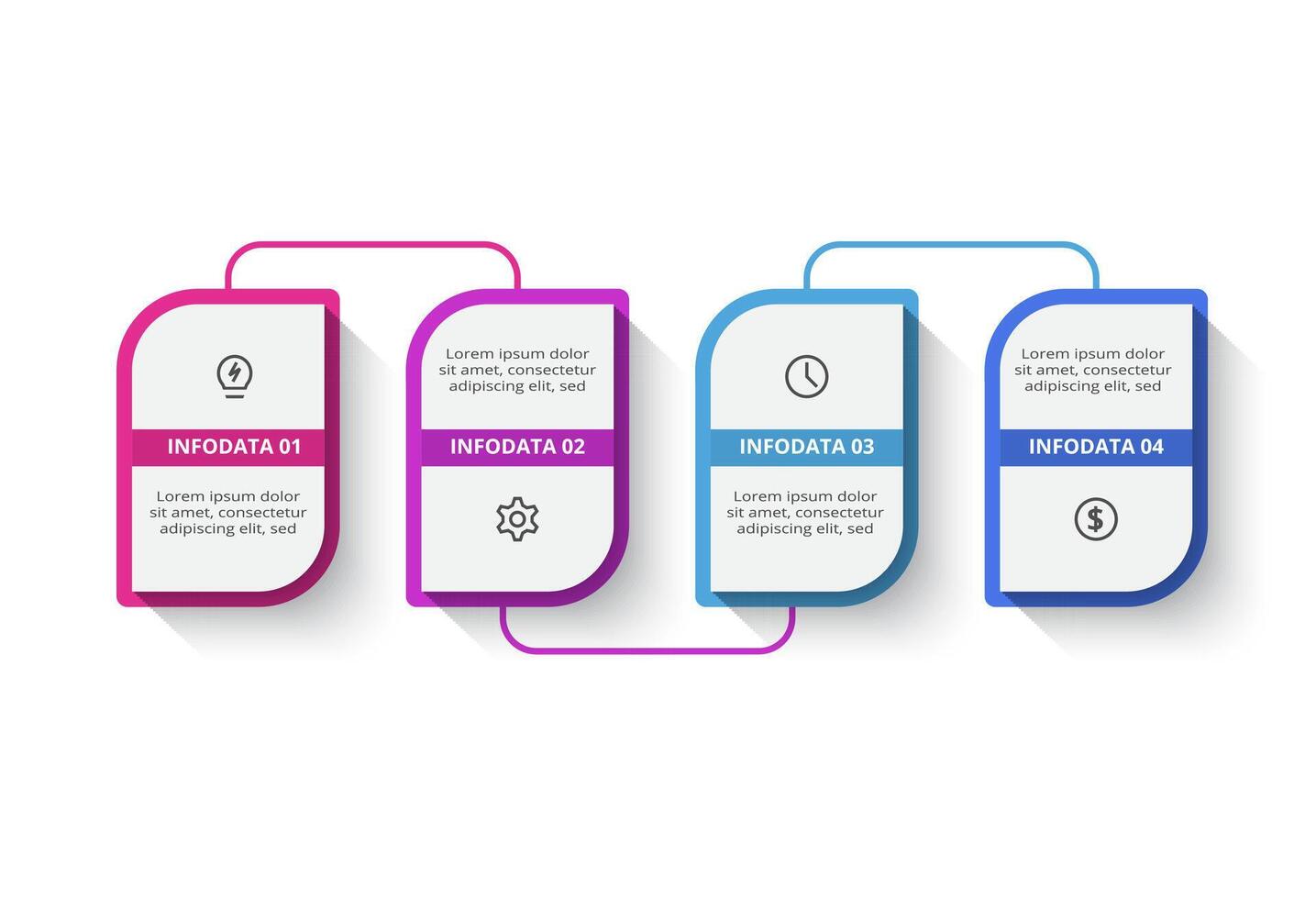 INFODATA 01

Lorem ipsum dolor sit amet, consectetur adipiscing elit, sed

Lorem ipsum dolor sit amet, consectetur adipiscing elit, sed

INFODATA 02

INFODATA 03

Lorem ipsum dolor sit amet, consectetur adipiscing elit, sed

Lorem ipsum dolor sit amet, consectetur adipiscing elit, sed

INFODATA 04