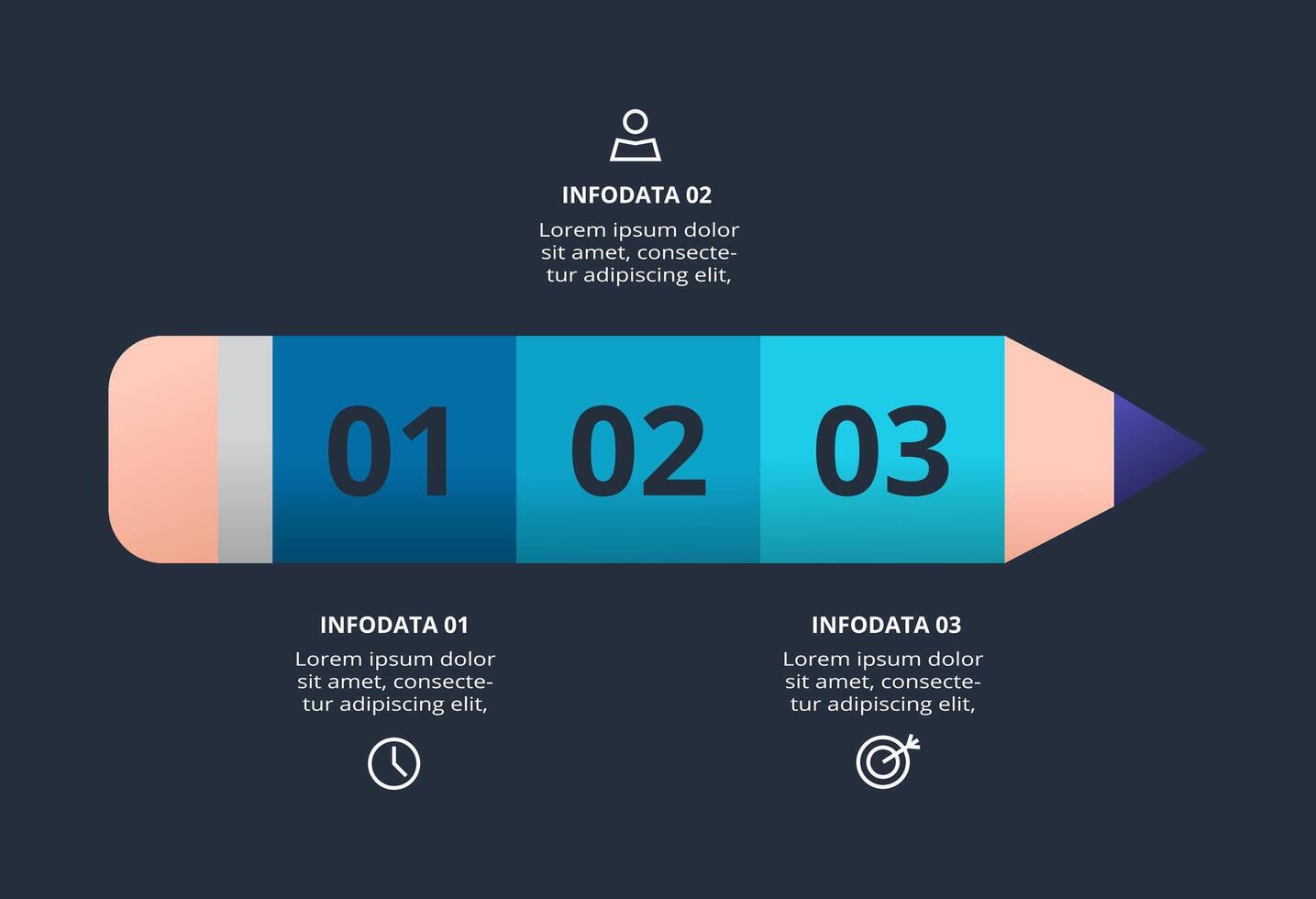 INFODATA 02
Lorem ipsum dolor sit amet, consectetur adipiscing elit,

01 02 03

INFODATA 01
Lorem ipsum dolor sit amet, consectetur adipiscing elit,

INFODATA 03
Lorem ipsum dolor sit amet, consectetur adipiscing elit,