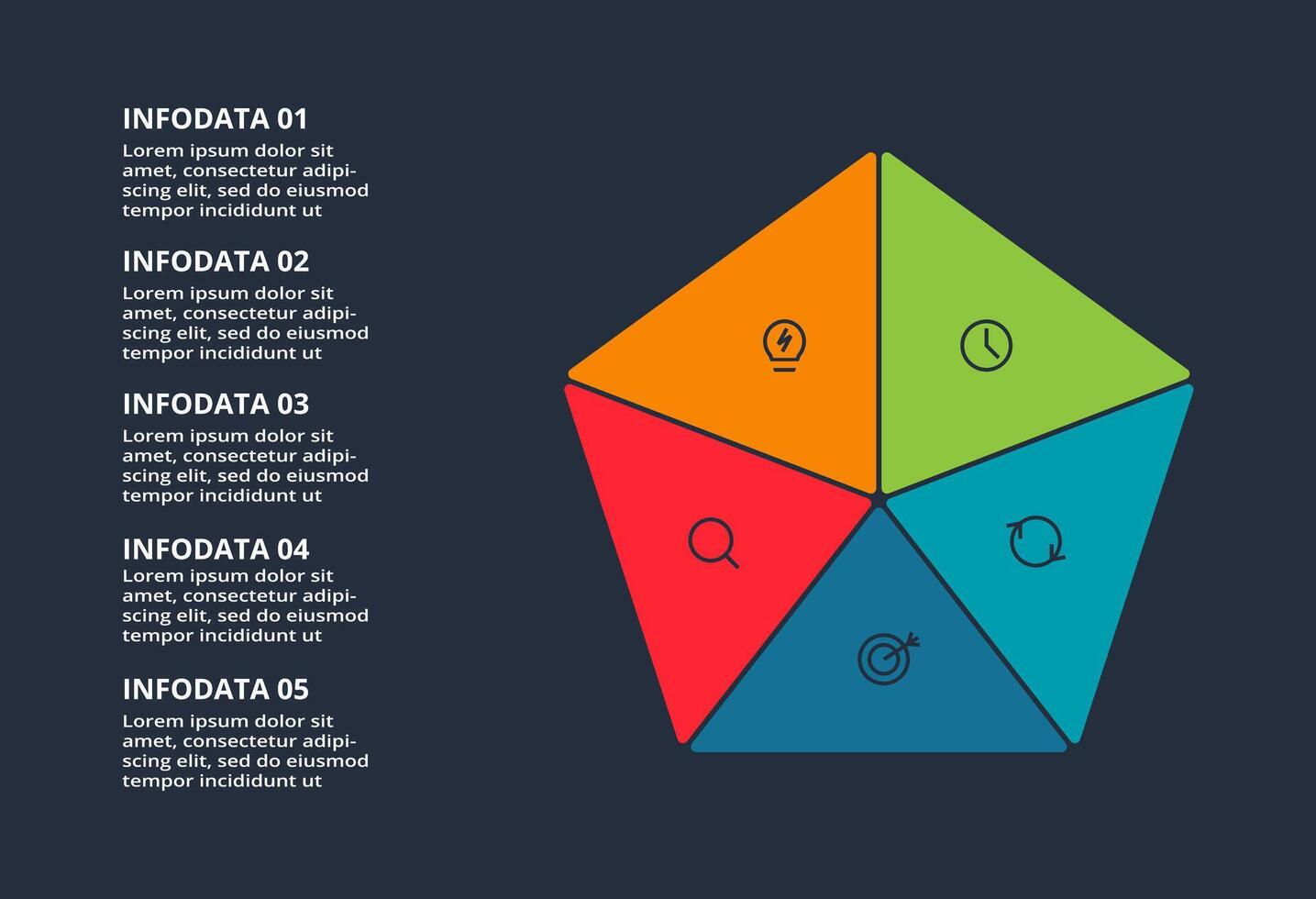 INFODATA 01
Lorem ipsum dolor sit amet, consectetur adipiscing elit, sed do eiusmod tempor incididunt ut

INFODATA 02
Lorem ipsum dolor sit amet, consectetur adipiscing elit, sed do eiusmod tempor incididunt ut

INFODATA 03
Lorem ipsum dolor sit amet, consectetur adipiscing elit, sed do eiusmod tempor incididunt ut

INFODATA 04
Lorem ipsum dolor sit amet, consectetur adipiscing elit, sed do eiusmod tempor incididunt ut

INFODATA 05
Lorem ipsum dolor sit amet, consectetur adipiscing elit, sed do eiusmod tempor incididunt ut