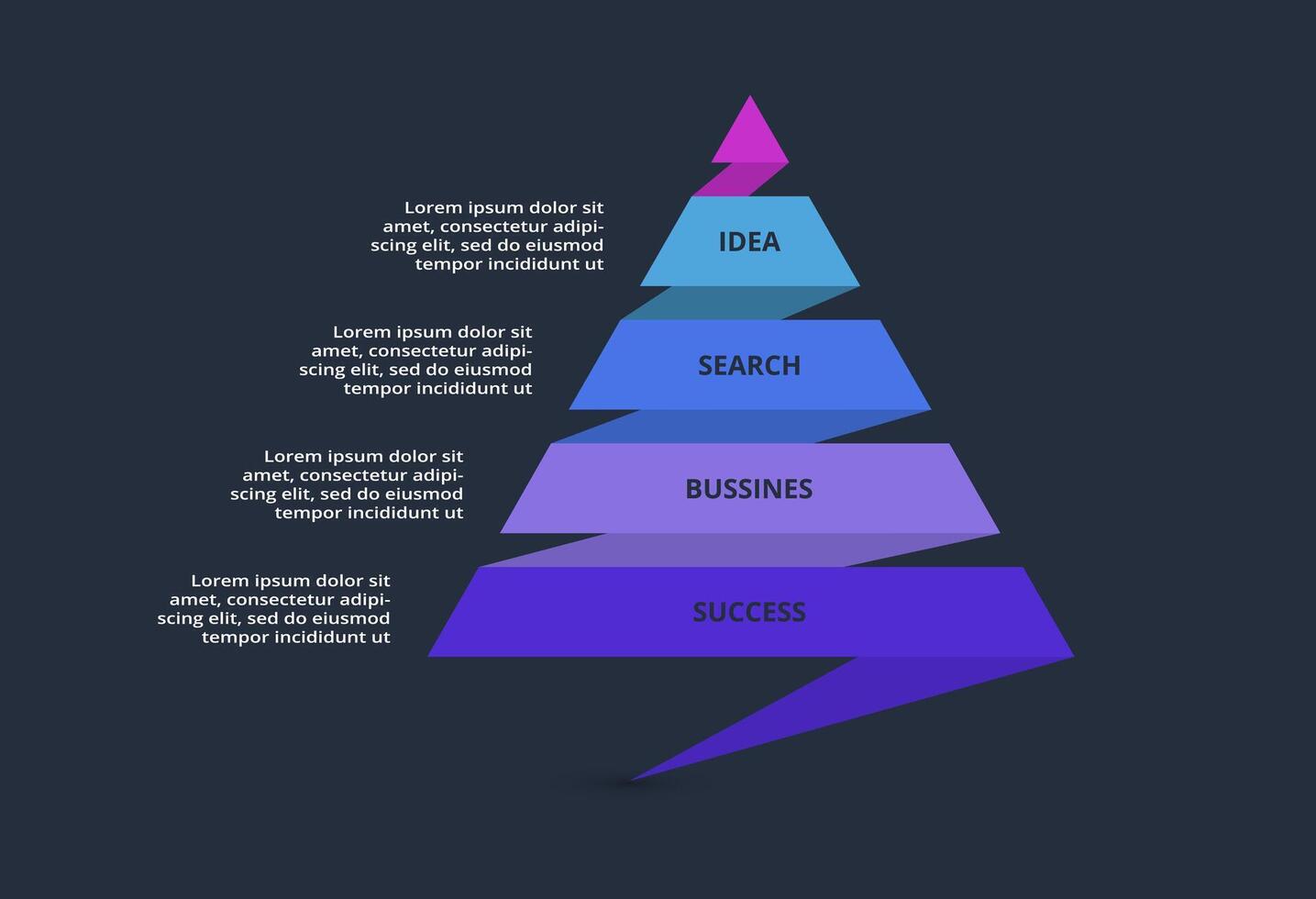 Lorem ipsum dolor sit amet, consectetur adipiscing elit, sed do eiusmod tempor incididunt ut

IDEA

Lorem ipsum dolor sit amet, consectetur adipiscing elit, sed do eiusmod tempor incididunt ut

SEARCH

Lorem ipsum dolor sit amet, consectetur adipiscing elit, sed do eiusmod tempor incididunt ut

BUSSINES

Lorem ipsum dolor sit amet, consectetur adipiscing elit, sed do eiusmod tempor incididunt ut

SUCCESS