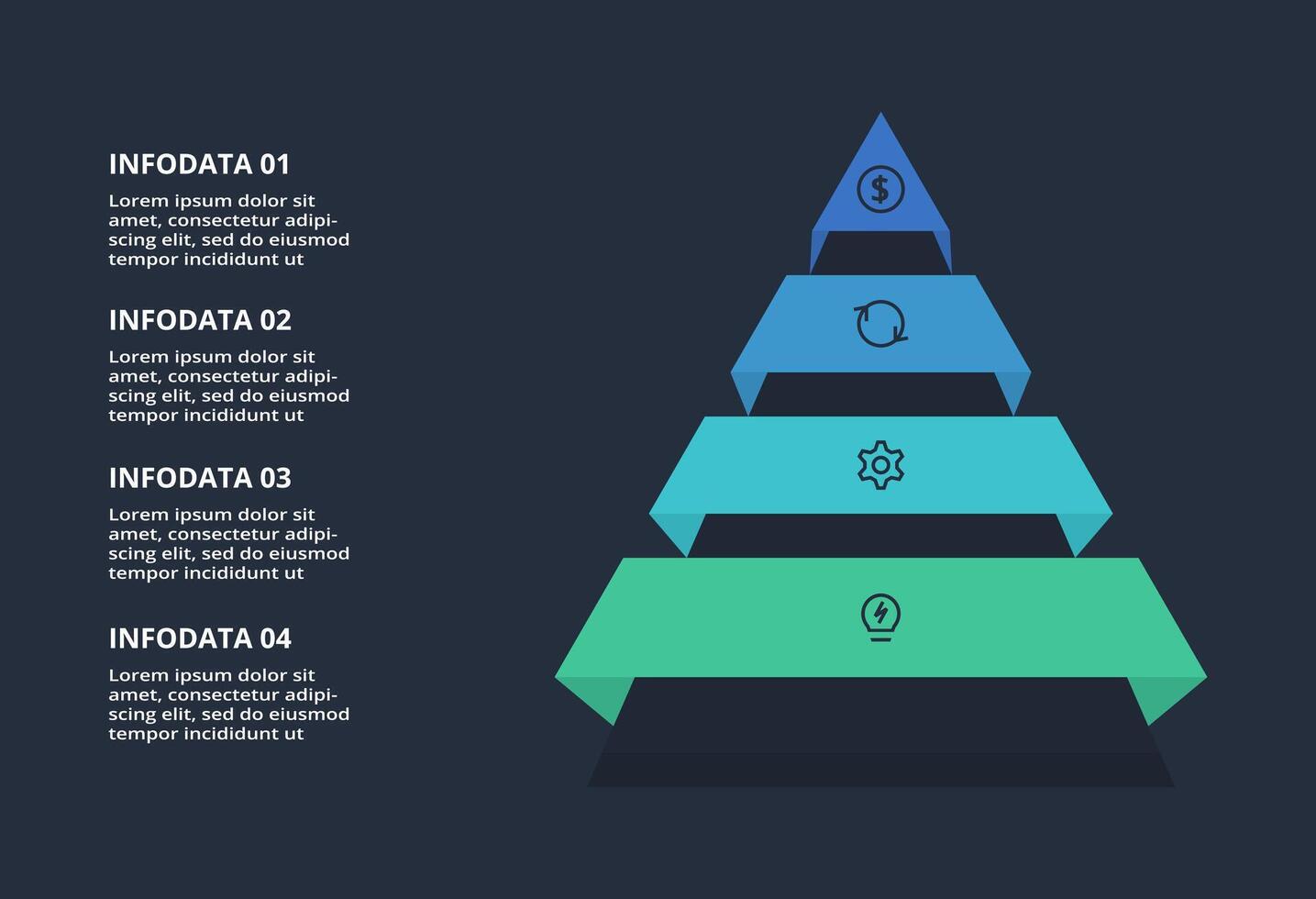 INFODATA 01

Lorem ipsum dolor sit amet, consectetur adipiscing elit, sed do eiusmod tempor incididunt ut

INFODATA 02

Lorem ipsum dolor sit amet, consectetur adipiscing elit, sed do eiusmod tempor incididunt ut

INFODATA 03

Lorem ipsum dolor sit amet, consectetur adipiscing elit, sed do eiusmod tempor incididunt ut

INFODATA 04

Lorem ipsum dolor sit amet, consectetur adipiscing elit, sed do eiusmod tempor incididunt ut

$