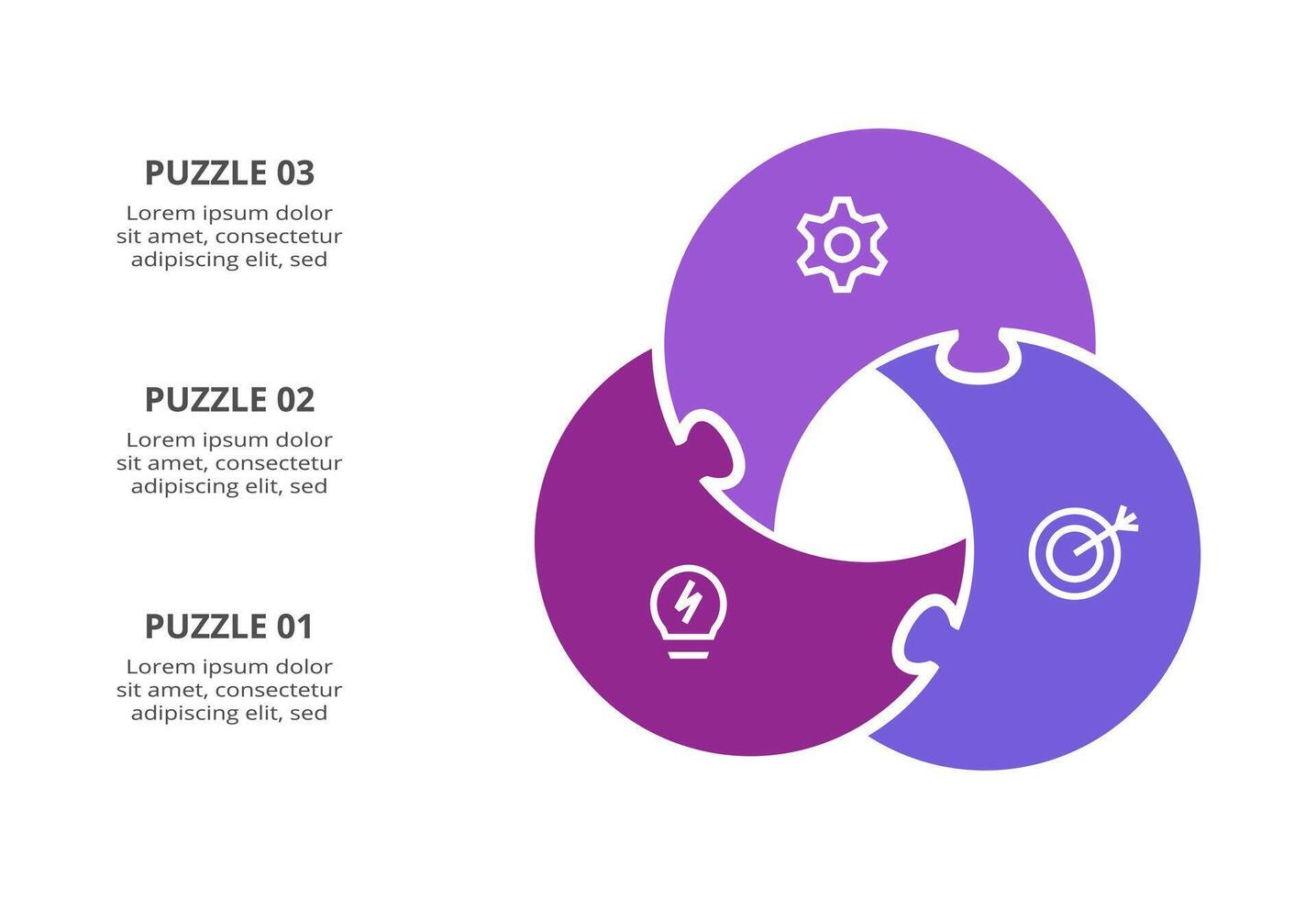 PUZZLE 03
Lorem ipsum dolor sit amet, consectetur adipiscing elit, sed

PUZZLE 02
Lorem ipsum dolor sit amet, consectetur adipiscing elit, sed

PUZZLE 01
Lorem ipsum dolor sit amet, consectetur adipiscing elit, sed