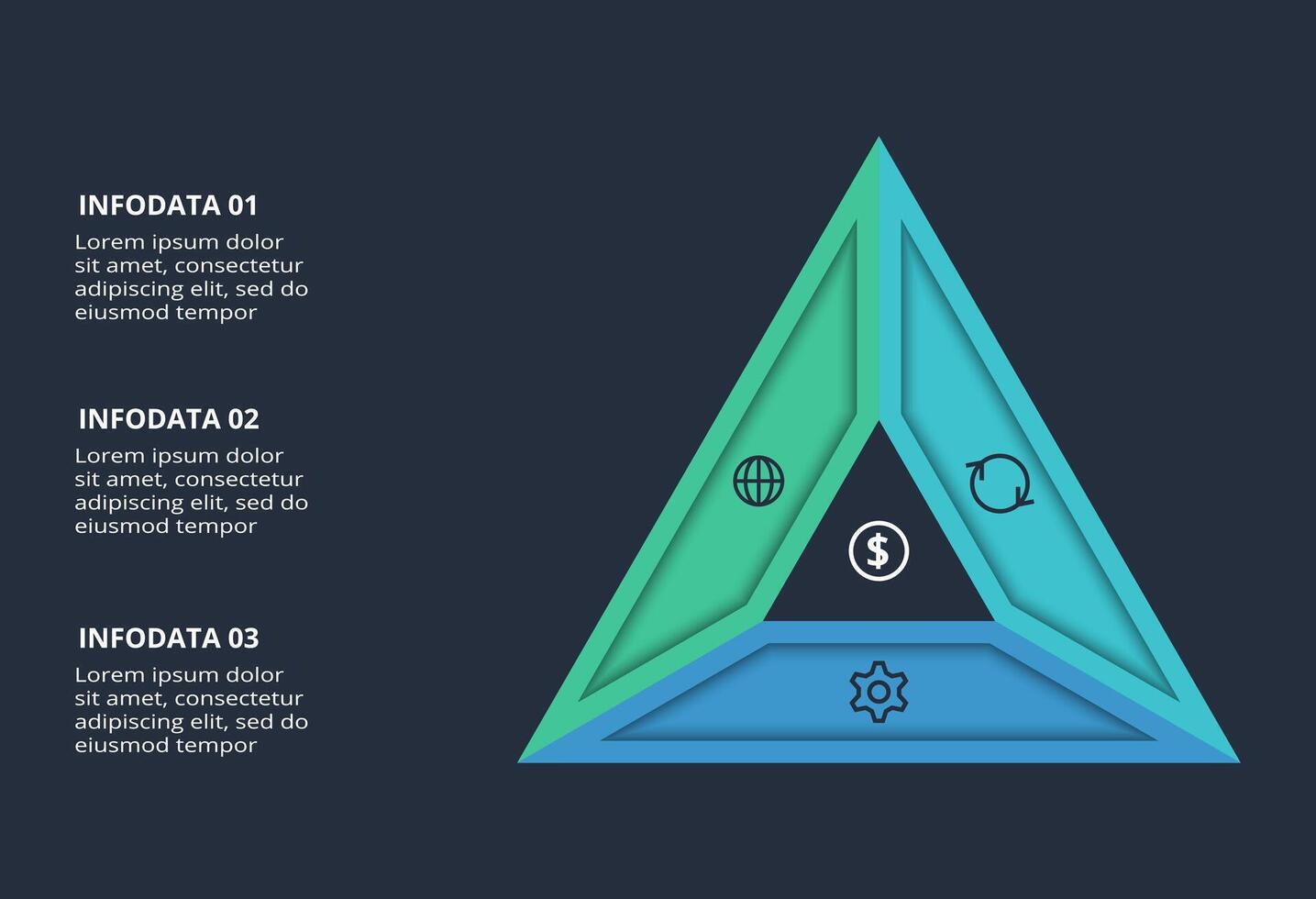 INFODATA 01

Lorem ipsum dolor sit amet, consectetur adipiscing elit, sed do eiusmod tempor

INFODATA 02

Lorem ipsum dolor sit amet, consectetur adipiscing elit, sed do eiusmod tempor

INFODATA 03

Lorem ipsum dolor sit amet, consectetur adipiscing elit, sed do eiusmod tempor

$