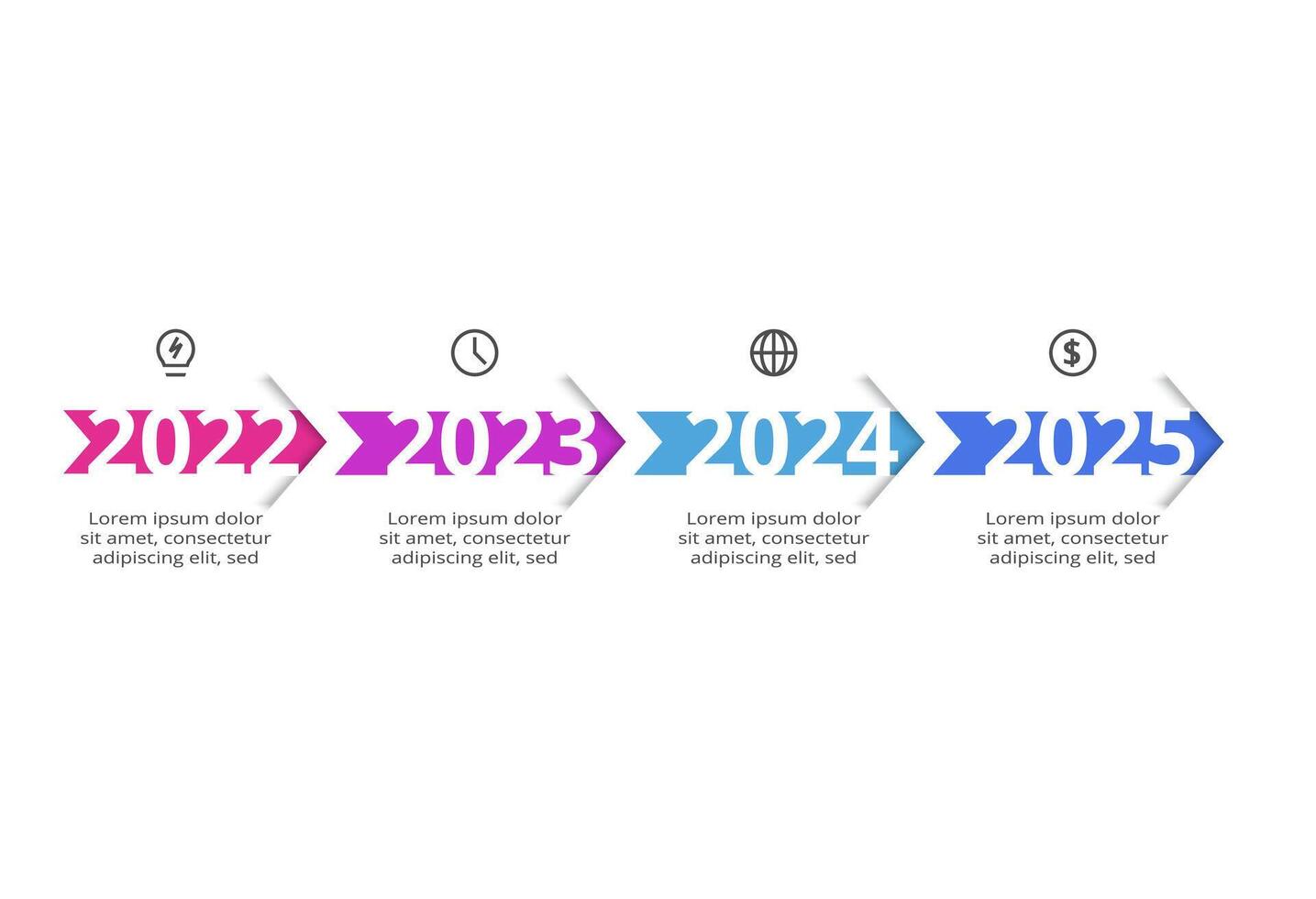 2022

Lorem ipsum dolor sit amet, consectetur adipiscing elit, sed

2023

Lorem ipsum dolor sit amet, consectetur adipiscing elit, sed

2024

Lorem ipsum dolor sit amet, consectetur adipiscing elit, sed

2025

Lorem ipsum dolor sit amet, consectetur adipiscing elit, sed