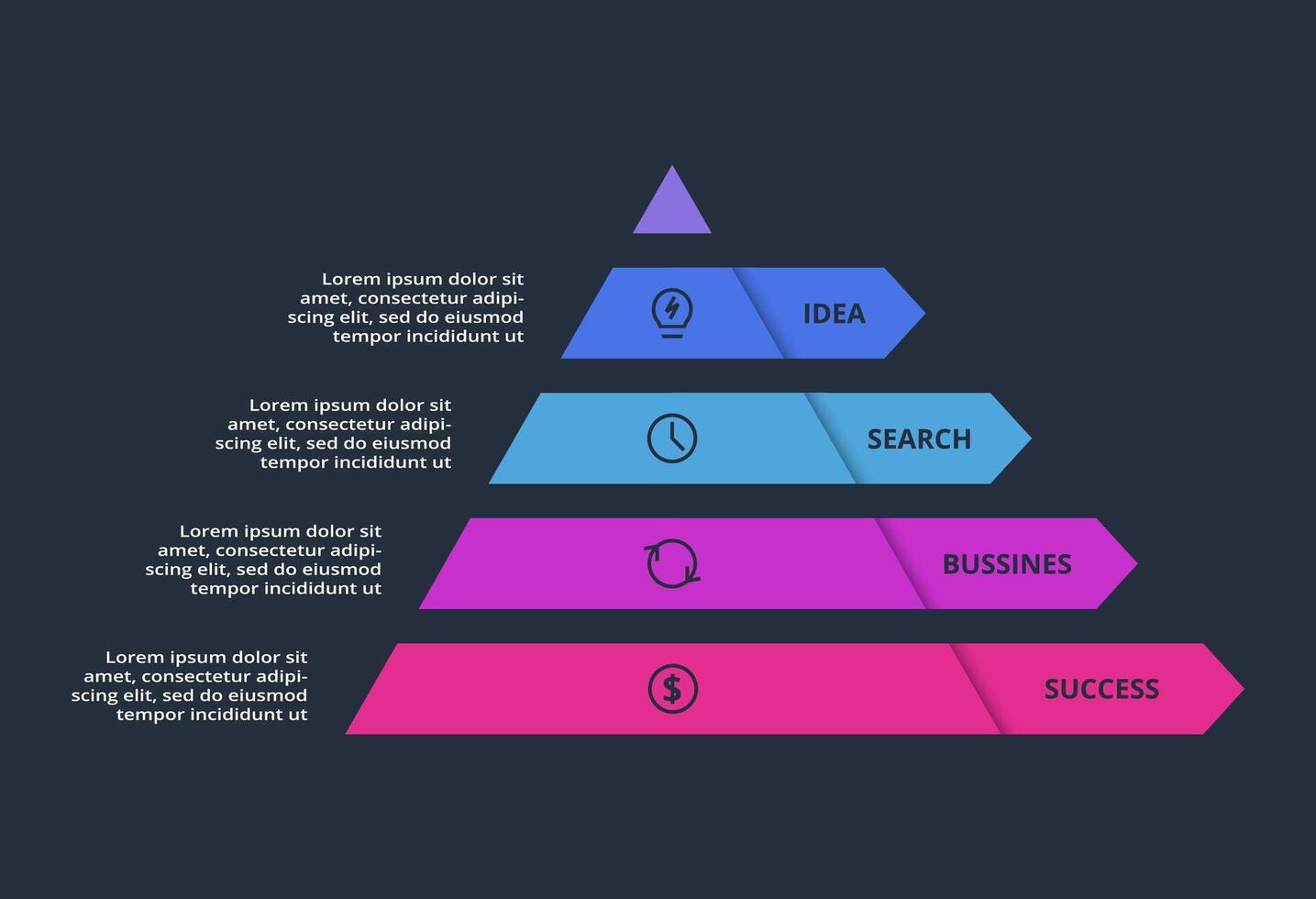 Lorem ipsum dolor sit amet, consectetur adipiscing elit, sed do eiusmod tempor incididunt ut

IDEA

Lorem ipsum dolor sit amet, consectetur adipiscing elit, sed do eiusmod tempor incididunt ut

SEARCH

Lorem ipsum dolor sit amet, consectetur adipiscing elit, sed do eiusmod tempor incididunt ut

BUSSINES

Lorem ipsum dolor sit amet, consectetur adipiscing elit, sed do eiusmod tempor incididunt ut

$

SUCCESS