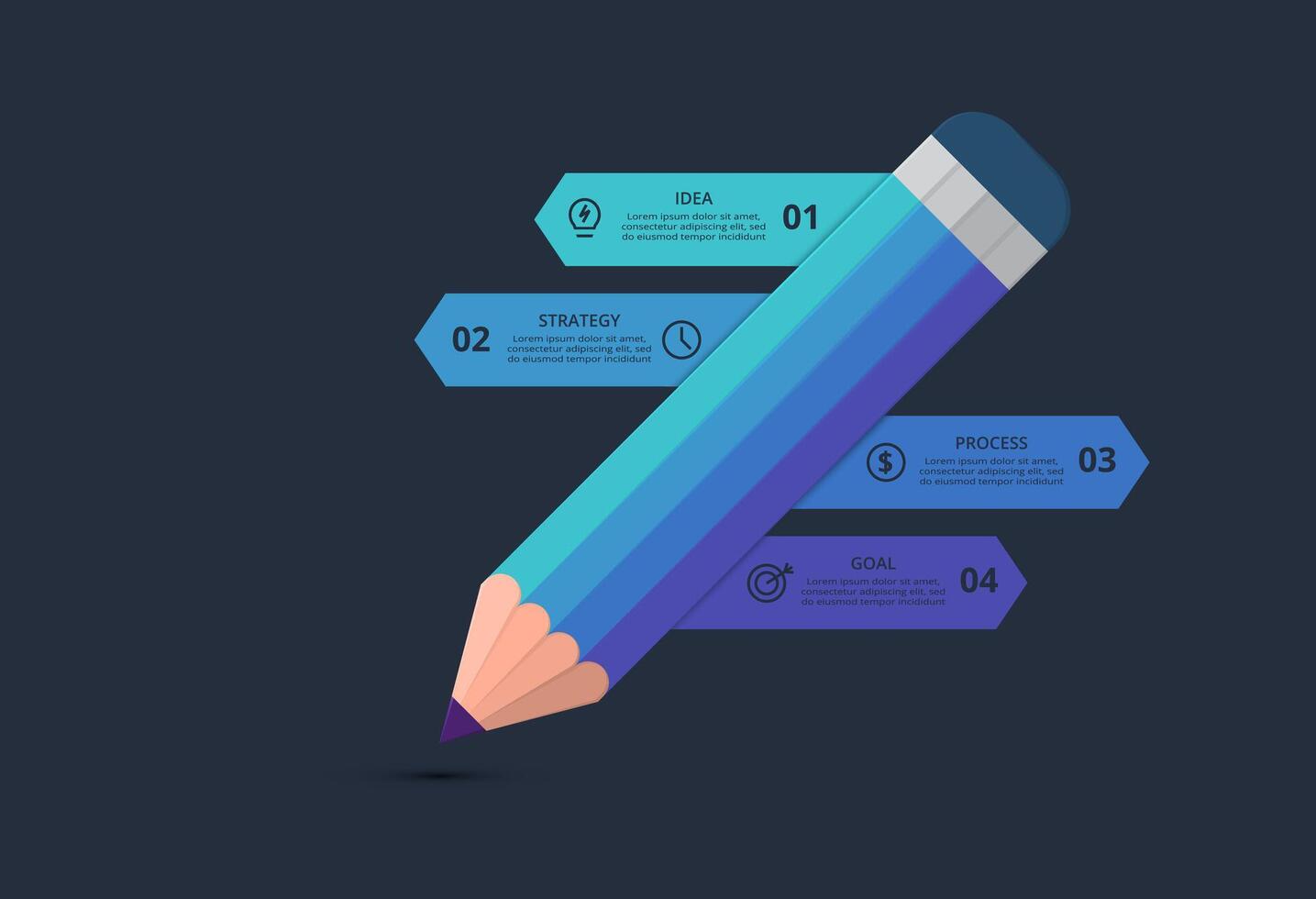 IDEA
Lorem ipsum dolor sit amet, consectetur adipiscing elit, sed do eiusmod tempor incididunt
01

02
STRATEGY
Lorem ipsum dolor sit amet, consectetur adipiscing elit, sed do eiusmod tempor incididunt

PROCESS
Lorem ipsum dolor sit amet, consectetur adipiscing elit, sed do eiusmod tempor incididunt
03

GOAL
Lorem ipsum dolor sit amet, consectetur adipiscing elit, sed do eiusmod tempor incididunt
04