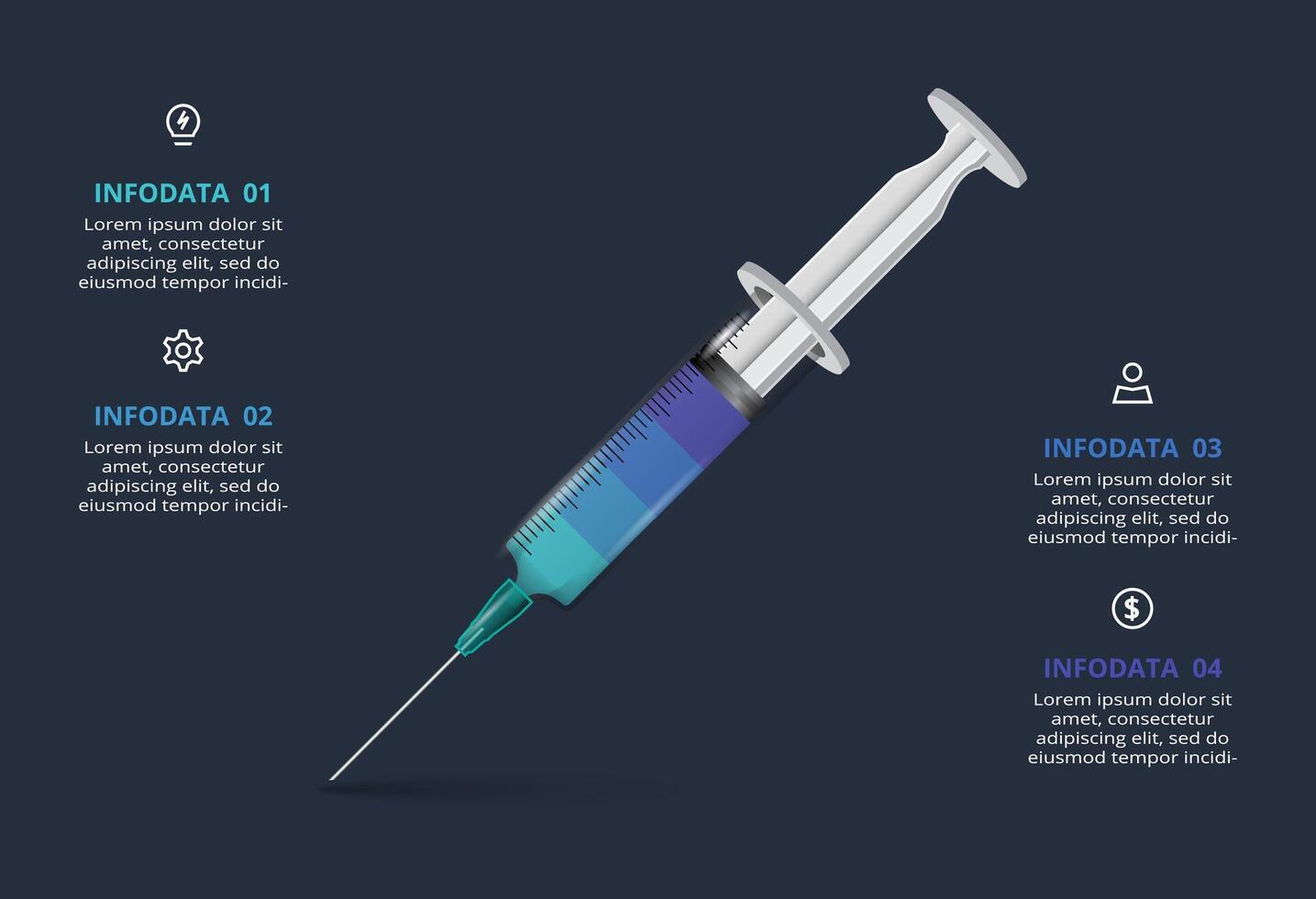 INFODATA 01
Lorem ipsum dolor sit amet, consectetur adipiscing elit, sed do eiusmod tempor incidi-

INFODATA 02
Lorem ipsum dolor sit amet, consectetur adipiscing elit, sed do eiusmod tempor incidi-

INFODATA 03
Lorem ipsum dolor sit amet, consectetur adipiscing elit, sed do eiusmod tempor incidi-

INFODATA 04
Lorem ipsum dolor sit amet, consectetur adipiscing elit, sed do eiusmod tempor incidi-