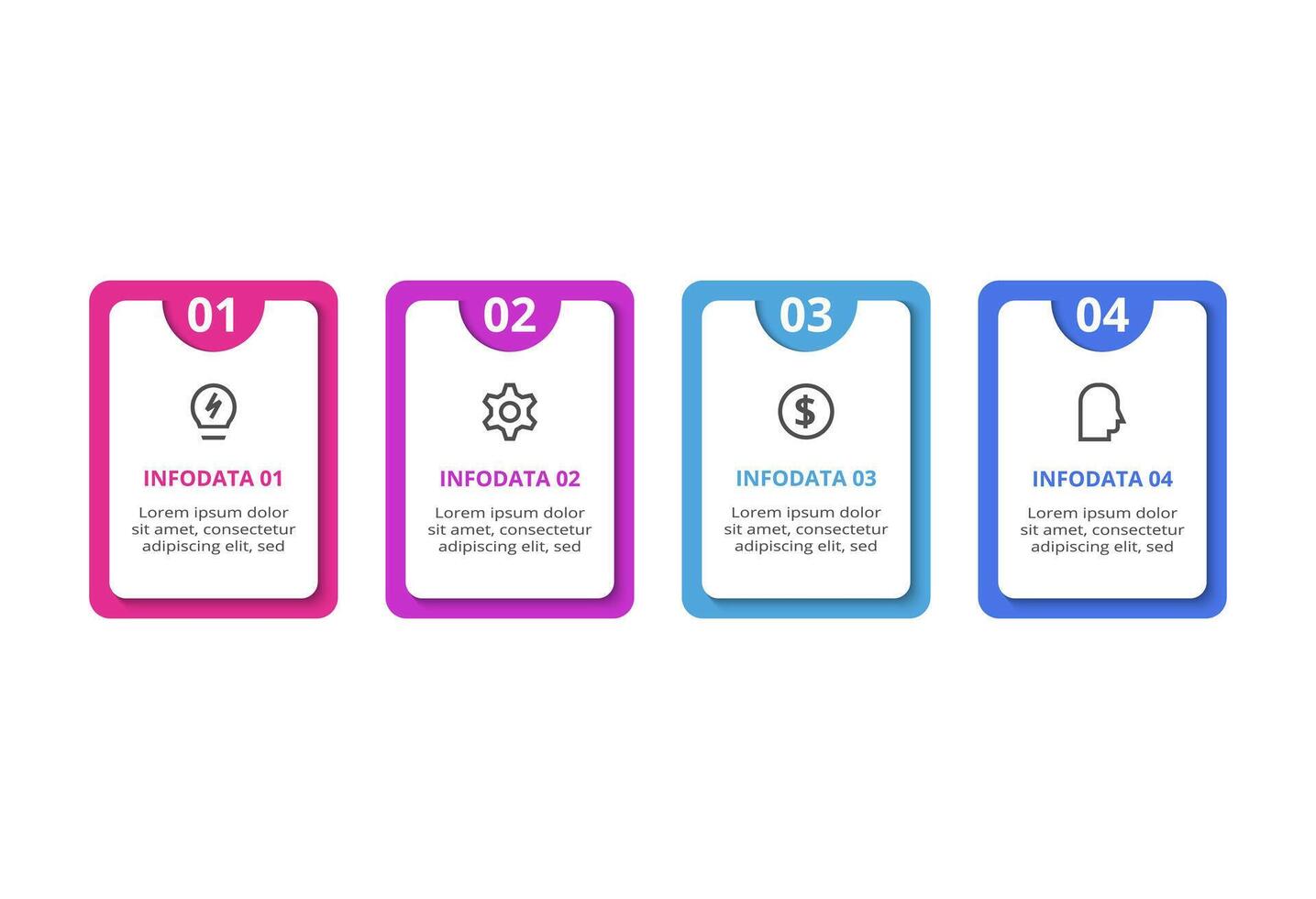 01

INFODATA 01

Lorem ipsum dolor sit amet, consectetur adipiscing elit, sed

02

INFODATA 02

Lorem ipsum dolor sit amet, consectetur adipiscing elit, sed

03

$

INFODATA 03

Lorem ipsum dolor sit amet, consectetur adipiscing elit, sed

04

INFODATA 04

Lorem ipsum dolor sit amet, consectetur adipiscing elit, sed