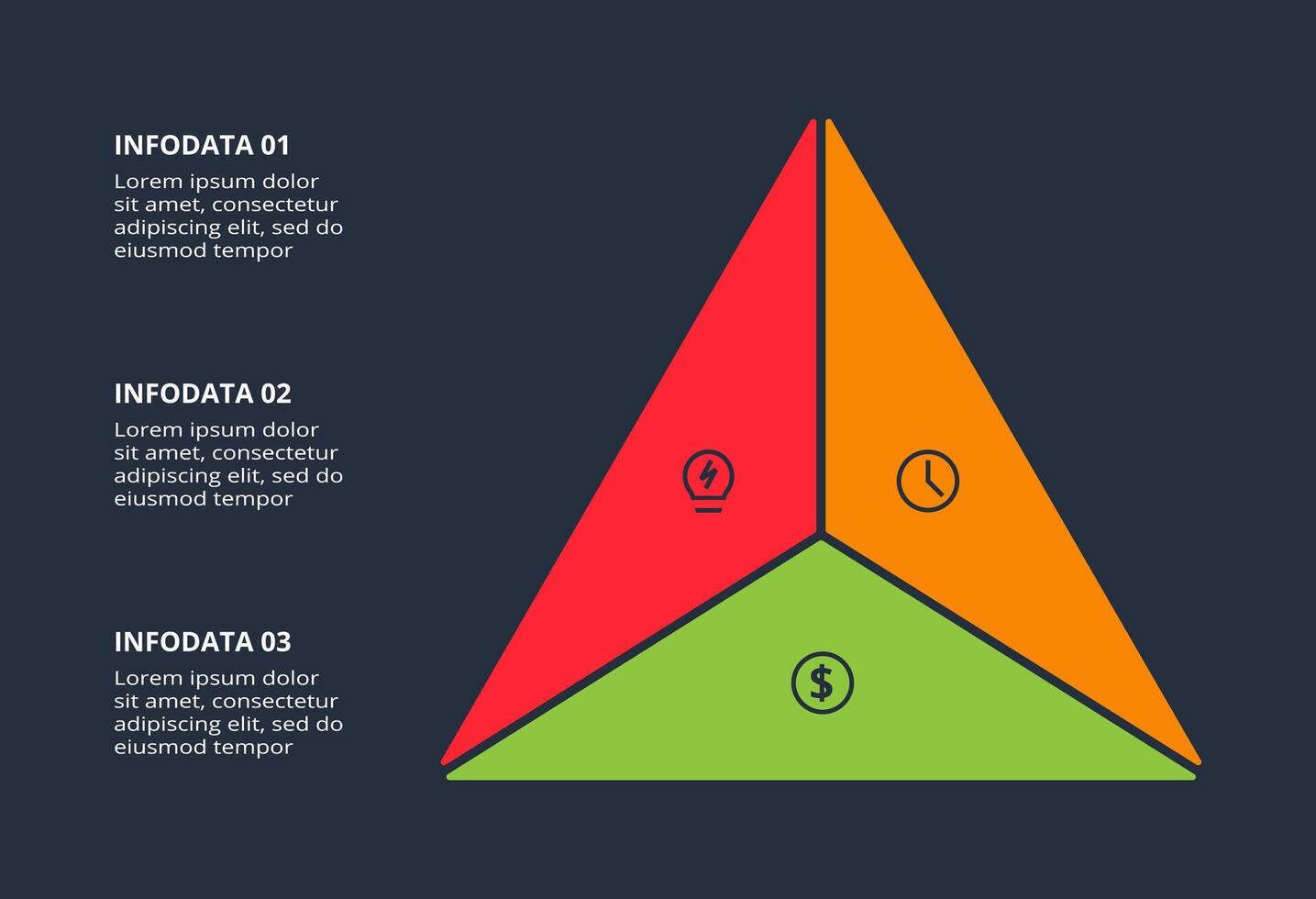 INFODATA 01
Lorem ipsum dolor sit amet, consectetur adipiscing elit, sed do eiusmod tempor

INFODATA 02
Lorem ipsum dolor sit amet, consectetur adipiscing elit, sed do eiusmod tempor

INFODATA 03
Lorem ipsum dolor sit amet, consectetur adipiscing elit, sed do eiusmod tempor

$