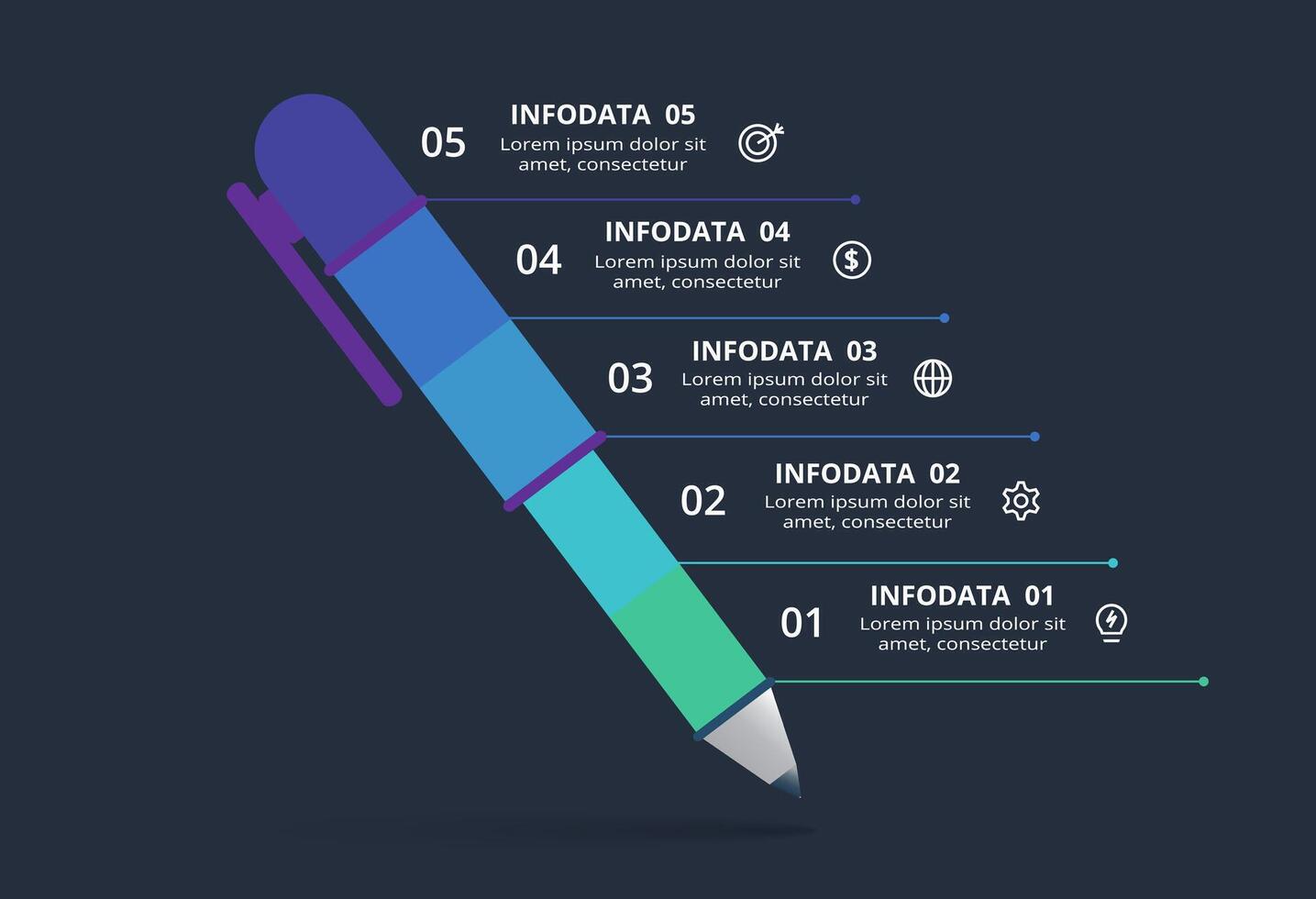 05
INFODATA 05
Lorem ipsum dolor sit amet, consectetur

04
INFODATA 04
Lorem ipsum dolor sit amet, consectetur

03
INFODATA 03
Lorem ipsum dolor sit amet, consectetur

02
INFODATA 02
Lorem ipsum dolor sit amet, consectetur

01
INFODATA 01
Lorem ipsum dolor sit amet, consectetur