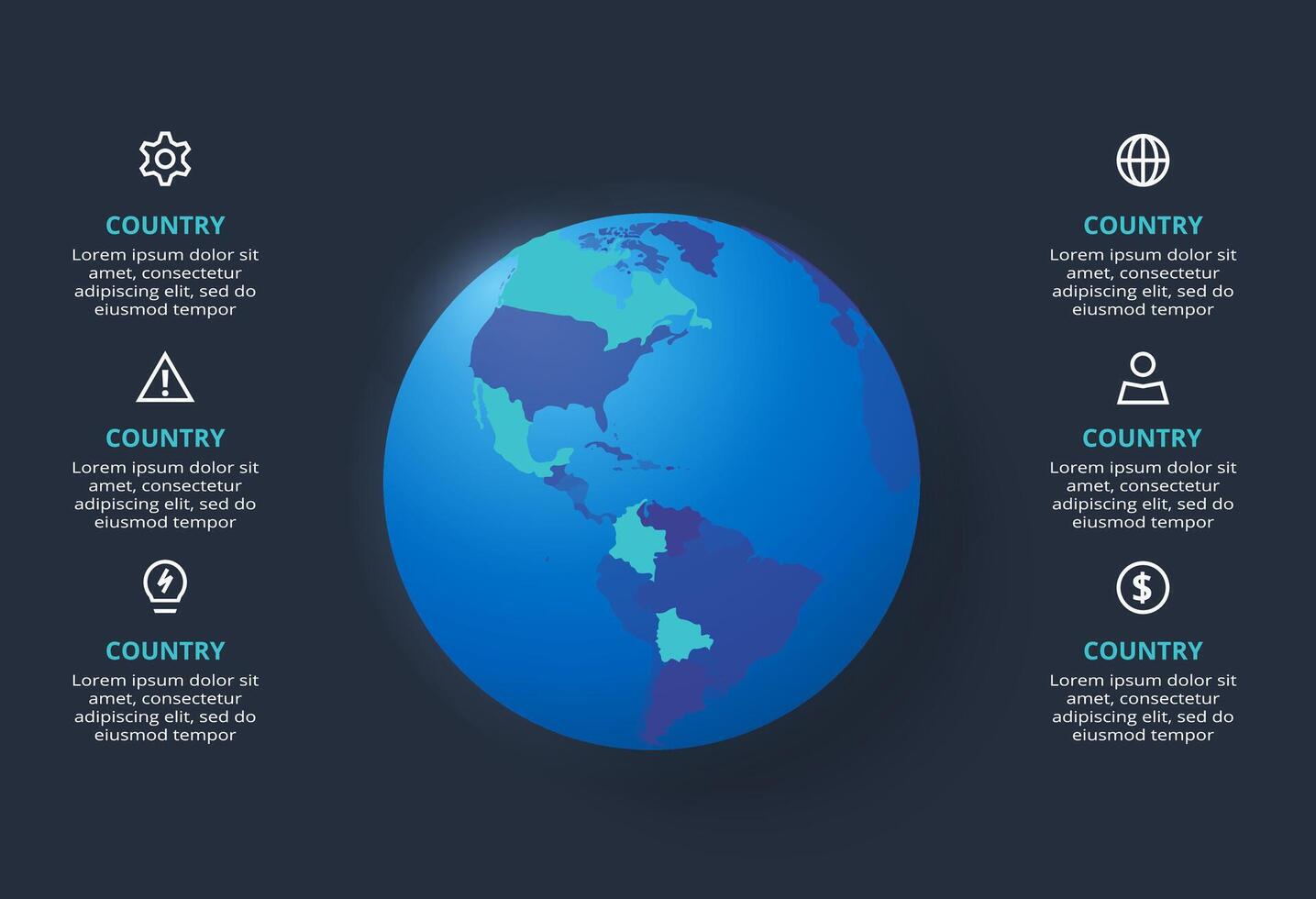 COUNTRY
Lorem ipsum dolor sit amet, consectetur adipiscing elit, sed do eiusmod tempor

COUNTRY
Lorem ipsum dolor sit amet, consectetur adipiscing elit, sed do eiusmod tempor

COUNTRY
Lorem ipsum dolor sit amet, consectetur adipiscing elit, sed do eiusmod tempor

COUNTRY
Lorem ipsum dolor sit amet, consectetur adipiscing elit, sed do eiusmod tempor

COUNTRY
Lorem ipsum dolor sit amet, consectetur adipiscing elit, sed do eiusmod tempor

COUNTRY
Lorem ipsum dolor sit amet, consectetur adipiscing elit, sed do eiusmod tempor