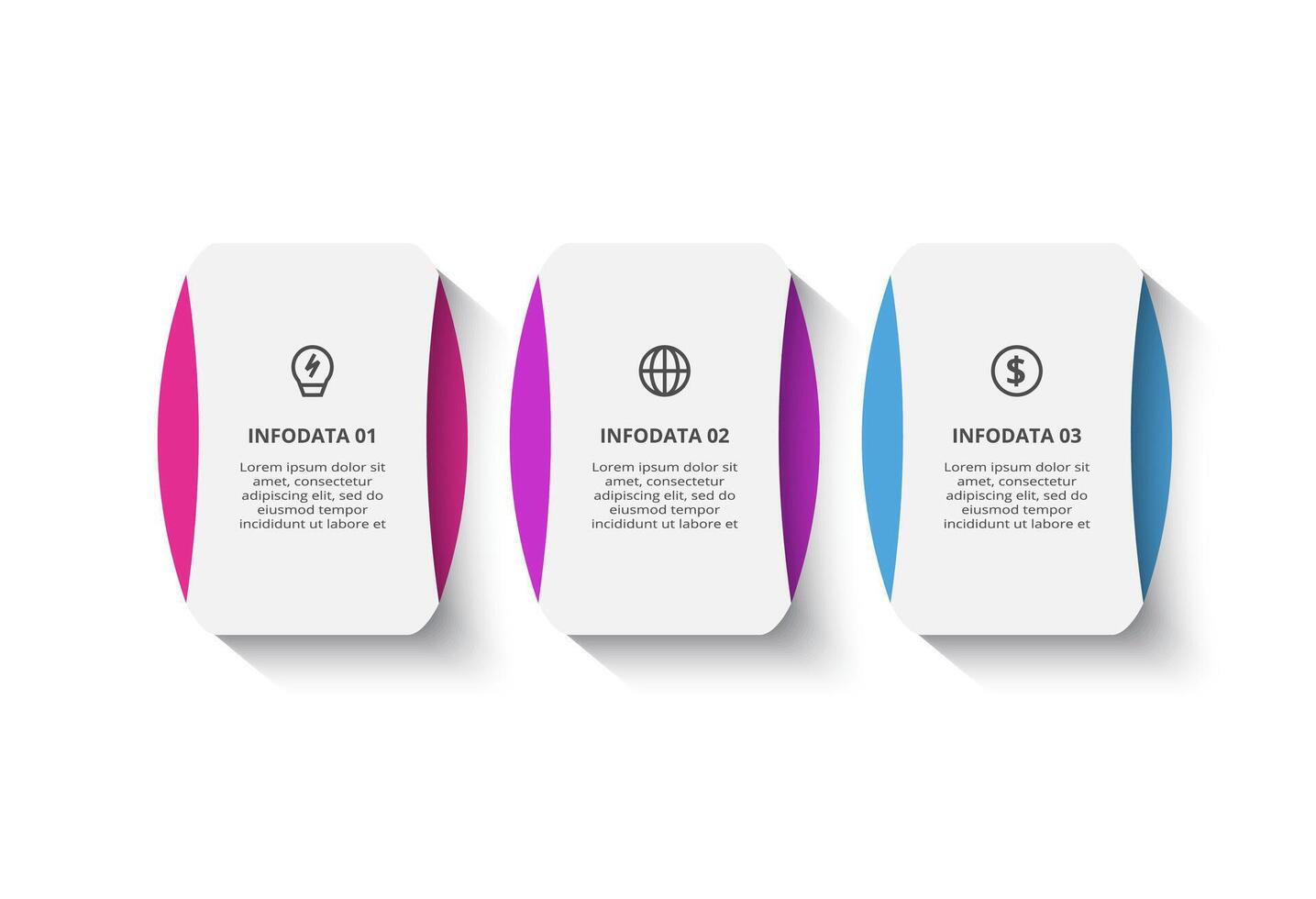 INFODATA 01

Lorem ipsum dolor sit amet, consectetur adipiscing elit, sed do eiusmod tempor incididunt ut labore et

INFODATA 02

Lorem ipsum dolor sit amet, consectetur adipiscing elit, sed do eiusmod tempor incididunt ut labore et

INFODATA 03

Lorem ipsum dolor sit amet, consectetur adipiscing elit, sed do eiusmod tempor incididunt ut labore et