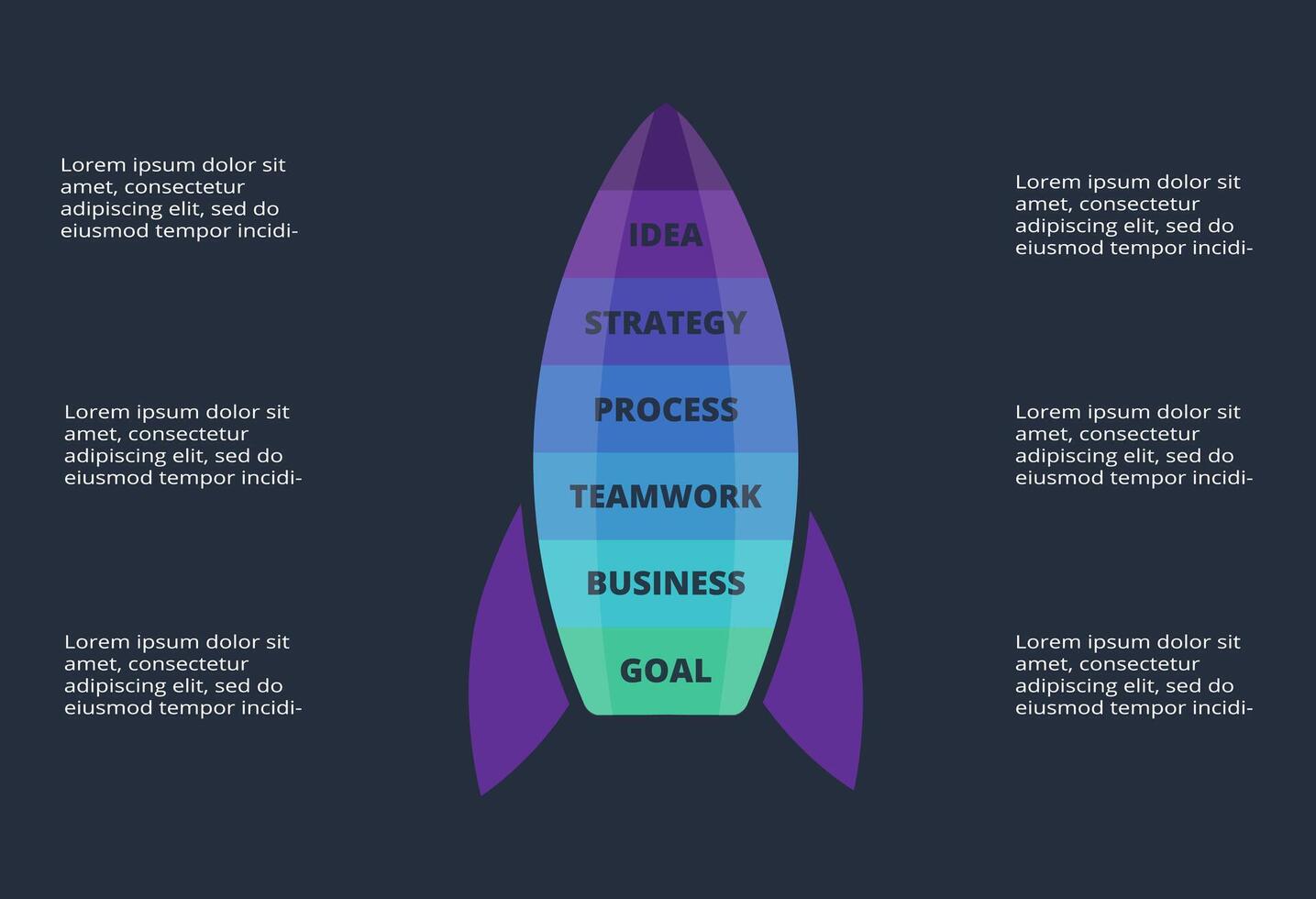 Lorem ipsum dolor sit amet, consectetur adipiscing elit, sed do eiusmod tempor incidi-

Lorem ipsum dolor sit amet, consectetur adipiscing elit, sed do eiusmod tempor incidi-

Lorem ipsum dolor sit amet, consectetur adipiscing elit, sed do eiusmod tempor incidi-

IDEA

STRATEGY

PROCESS

TEAMWORK

BUSINESS

GOAL

Lorem ipsum dolor sit amet, consectetur adipiscing elit, sed do eiusmod tempor incidi-

Lorem ipsum dolor sit amet, consectetur adipiscing elit, sed do eiusmod tempor incidi-

Lorem ipsum dolor sit amet, consectetur adipiscing elit, sed do eiusmod tempor incidi-