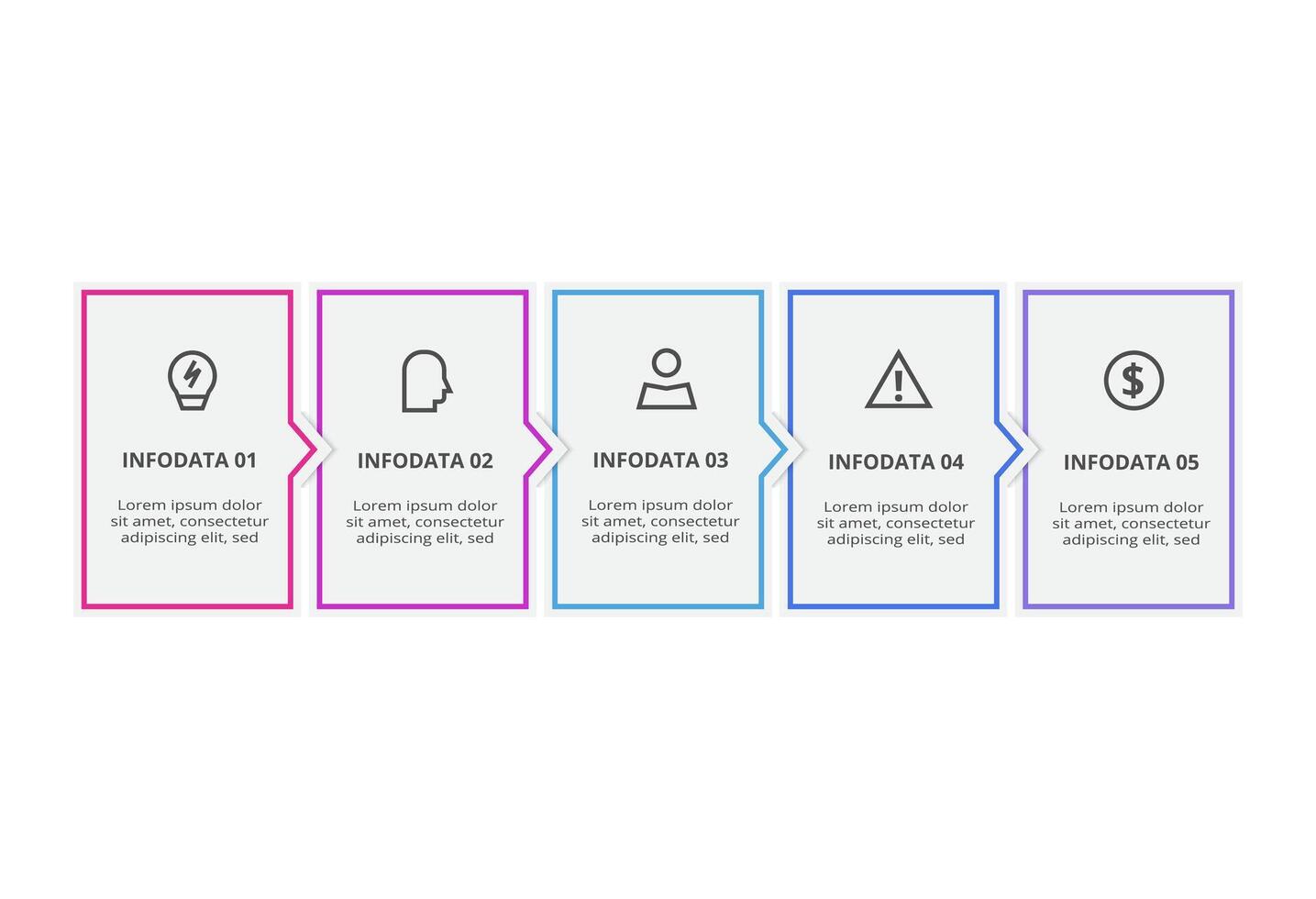 INFODATA 01

Lorem ipsum dolor sit amet, consectetur adipiscing elit, sed

INFODATA 02

Lorem ipsum dolor sit amet, consectetur adipiscing elit, sed

INFODATA 03

Lorem ipsum dolor sit amet, consectetur adipiscing elit, sed

INFODATA 04

Lorem ipsum dolor sit amet, consectetur adipiscing elit, sed

INFODATA 05

Lorem ipsum dolor sit amet, consectetur adipiscing elit, sed