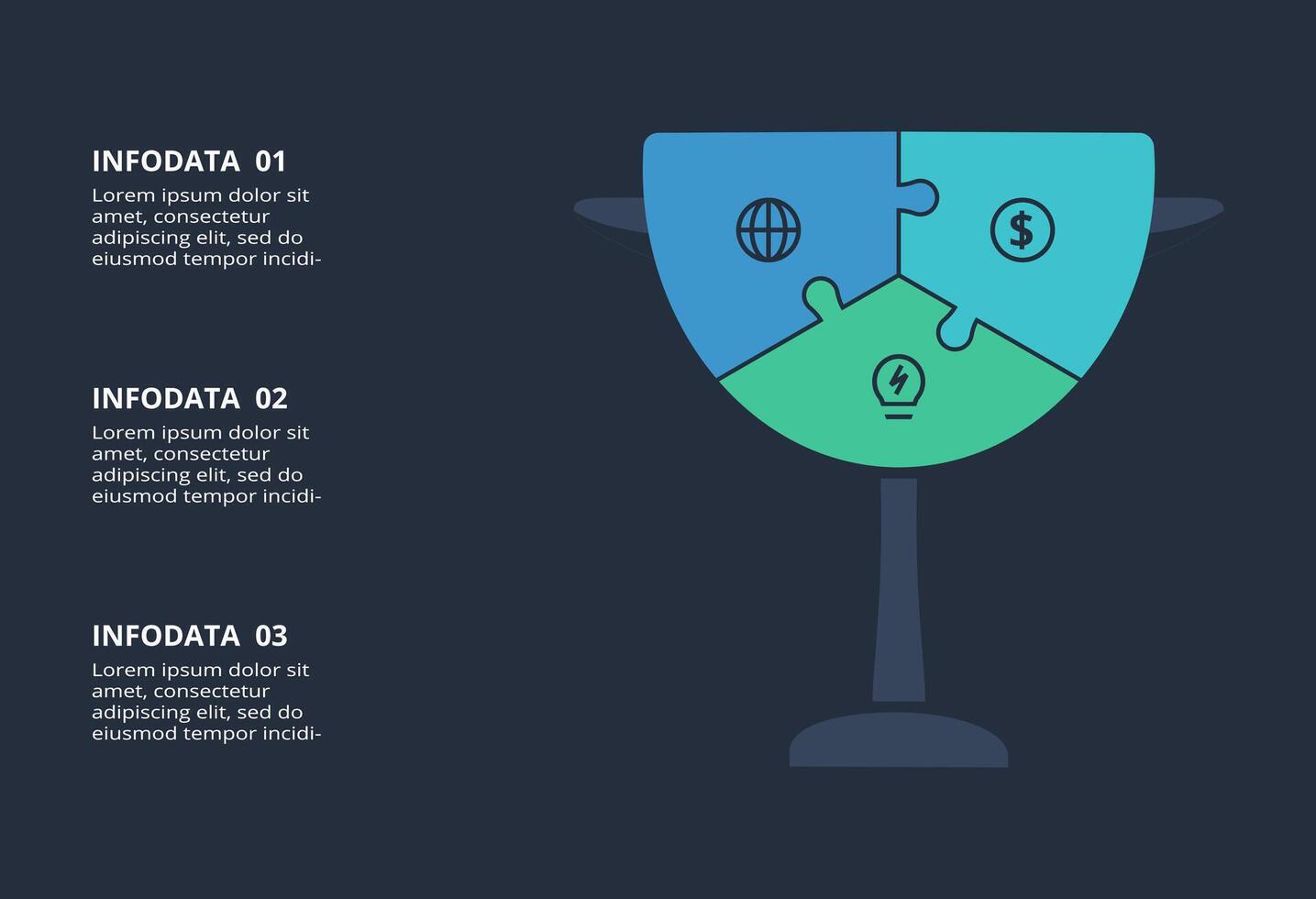 INFODATA 01
Lorem ipsum dolor sit amet, consectetur adipiscing elit, sed do eiusmod tempor incidi-

INFODATA 02
Lorem ipsum dolor sit amet, consectetur adipiscing elit, sed do eiusmod tempor incidi-

INFODATA 03
Lorem ipsum dolor sit amet, consectetur adipiscing elit, sed do eiusmod tempor incidi-

$