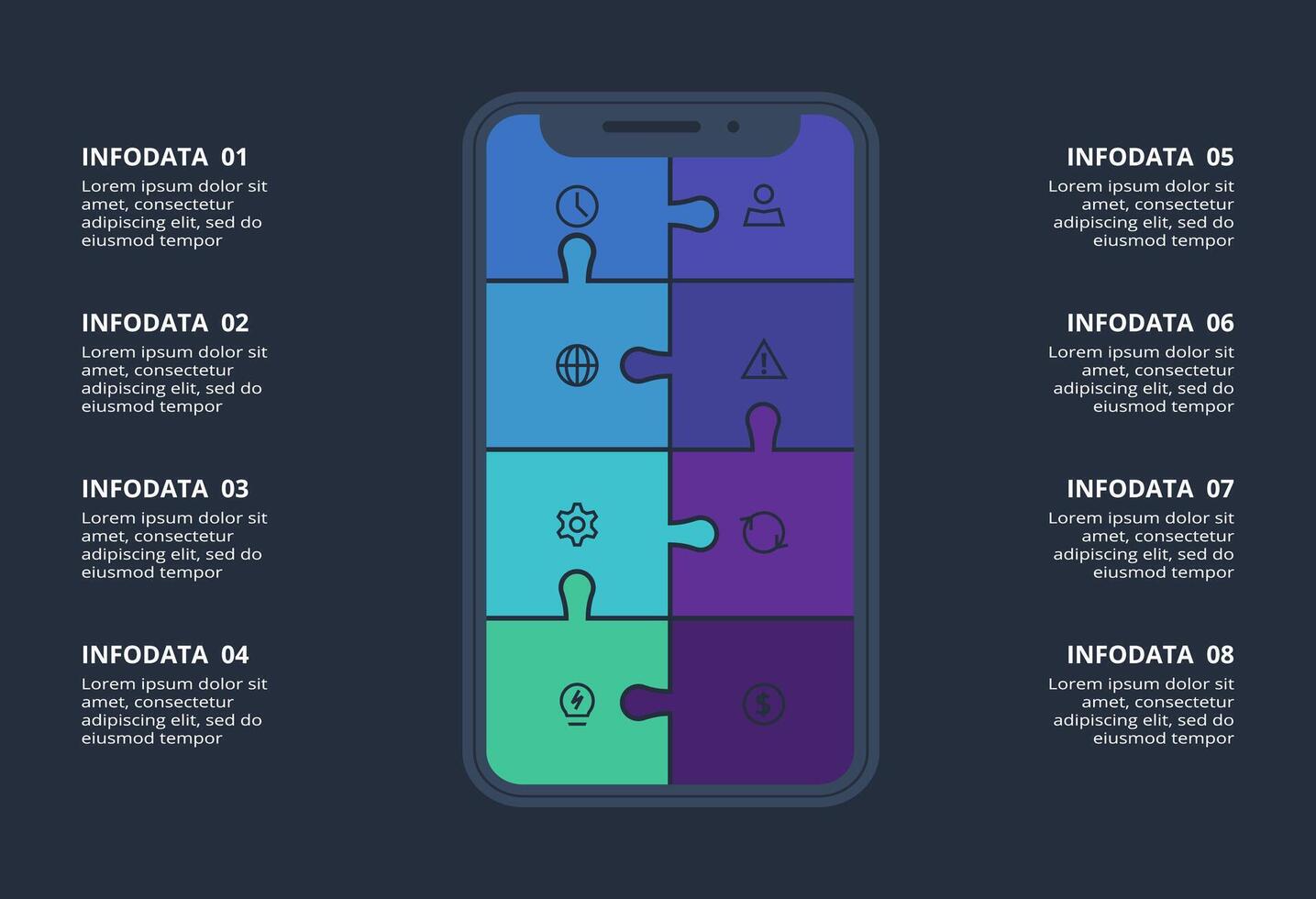 INFODATA 01
Lorem ipsum dolor sit amet, consectetur adipiscing elit, sed do eiusmod tempor

INFODATA 02
Lorem ipsum dolor sit amet, consectetur adipiscing elit, sed do eiusmod tempor

INFODATA 03
Lorem ipsum dolor sit amet, consectetur adipiscing elit, sed do eiusmod tempor

INFODATA 04
Lorem ipsum dolor sit amet, consectetur adipiscing elit, sed do eiusmod tempor

INFODATA 05
Lorem ipsum dolor sit amet, consectetur adipiscing elit, sed do eiusmod tempor

INFODATA 06
Lorem ipsum dolor sit amet, consectetur adipiscing elit, sed do eiusmod tempor

INFODATA 07
Lorem ipsum dolor sit amet, consectetur adipiscing elit, sed do eiusmod tempor

INFODATA 08
Lorem ipsum dolor sit amet, consectetur adipiscing elit, sed do eiusmod tempor