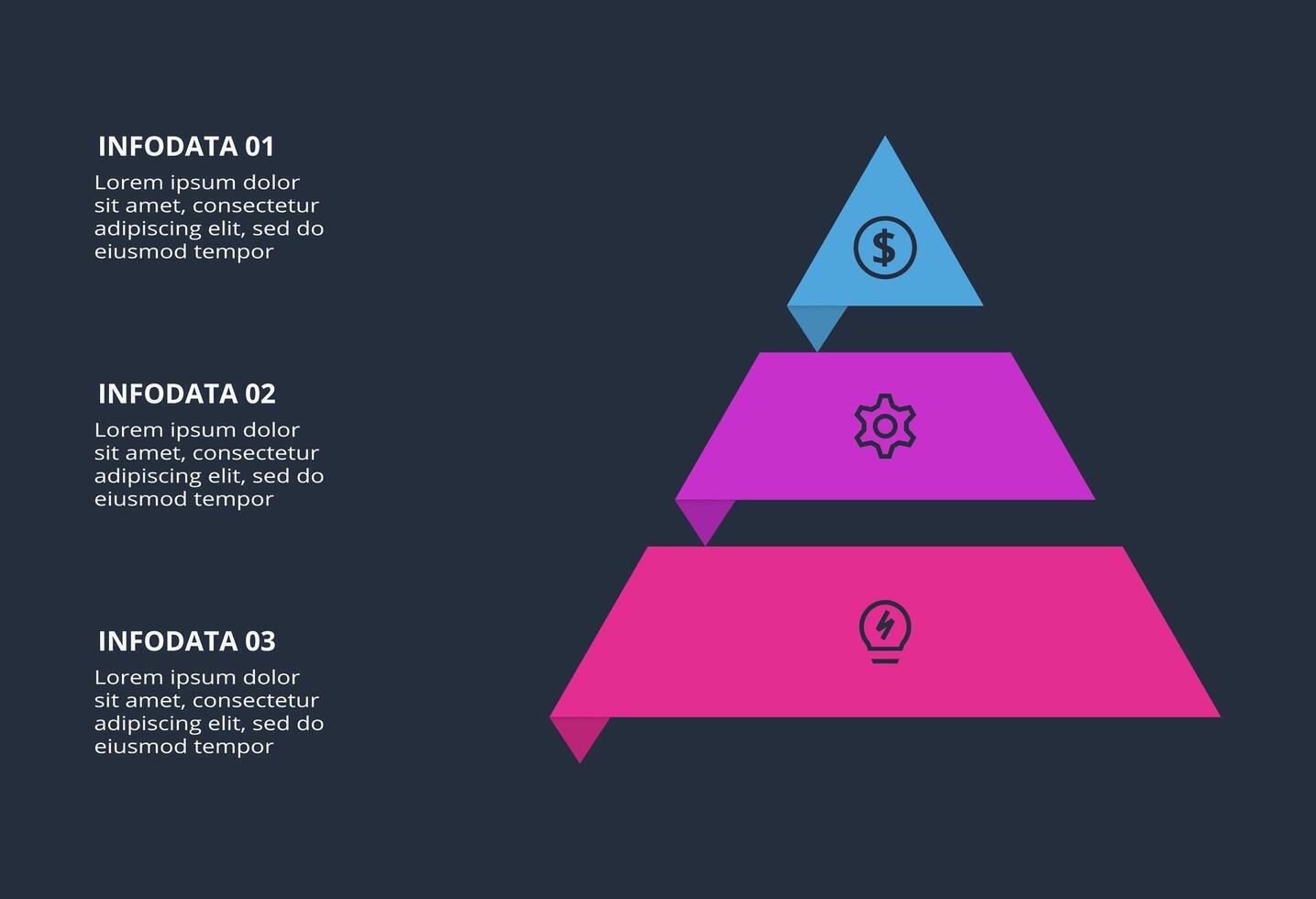 INFODATA 01

Lorem ipsum dolor sit amet, consectetur adipiscing elit, sed do eiusmod tempor

INFODATA 02

Lorem ipsum dolor sit amet, consectetur adipiscing elit, sed do eiusmod tempor

INFODATA 03

Lorem ipsum dolor sit amet, consectetur adipiscing elit, sed do eiusmod tempor

$